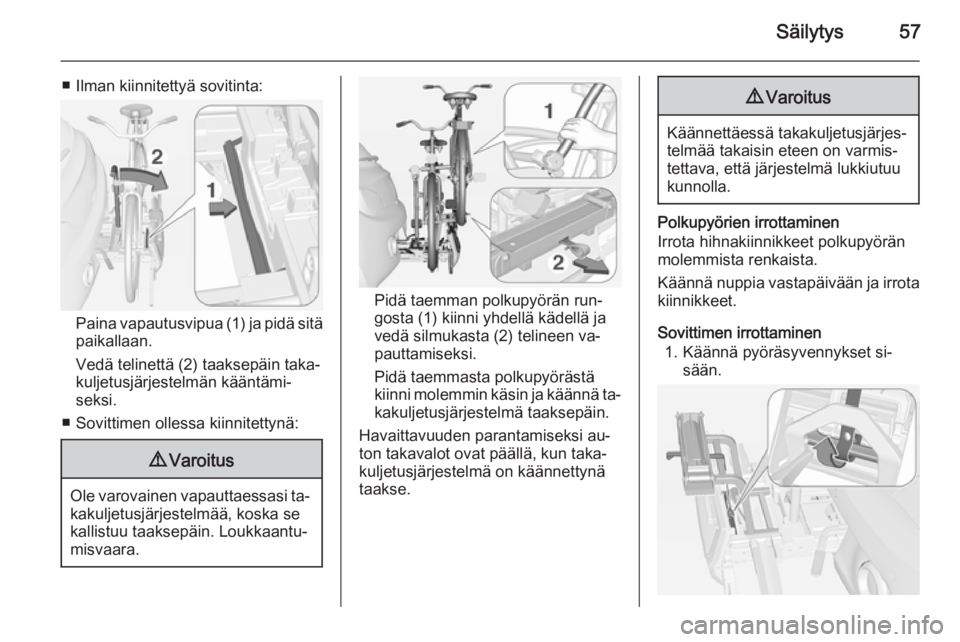 Säilytys 57

■ Ilman kiinnitettyä sovitinta:

2

1

Paina vapautusvipua (1) ja pidä sitä paikallaan.

Vedä telinettä (2) taaksepäin takakuljetusjärjestelmän kääntämiseksi.

■ Sovittimen ollessa kiinnitettynä:

⚠ Varoitus

Ole varovainen vapauttaessasi takakuljetusjärjestelmää, koska se kallistuu taaksepäin. Loukkaantumisvaara.

1

2

Pidä taemman polkupyörän rungosta (1) kiinni yhdellä kädellä ja vedä silmukasta (2) telineen vapauttamiseksi.

Pidä taemmasta polkupyörästä kiinni molemmin käsin ja käännä takakuljetusjärjestelmä taaksepäin.

Havaittavuuden parantamiseksi auton takavalot ovat päällä, kun takakuljetusjärjestelmä on käännettynä taakse.

⚠ Varoitus

Käännettäessä takakuljetusjärjestelmää takaisin eteen on varmistettava, että järjestelmä lukkiutuu kunnolla.

Polkupyörien irrottaminen
Irrota hihnakiinnikkeet polkupyörän molemmista renkaista.

Käännä nuppia vastapäivään ja irrota kiinnikkeet.

Sovittimen irrottaminen
1. Käännä pyöräsyvennykset sisään.

carmanualsonline.info