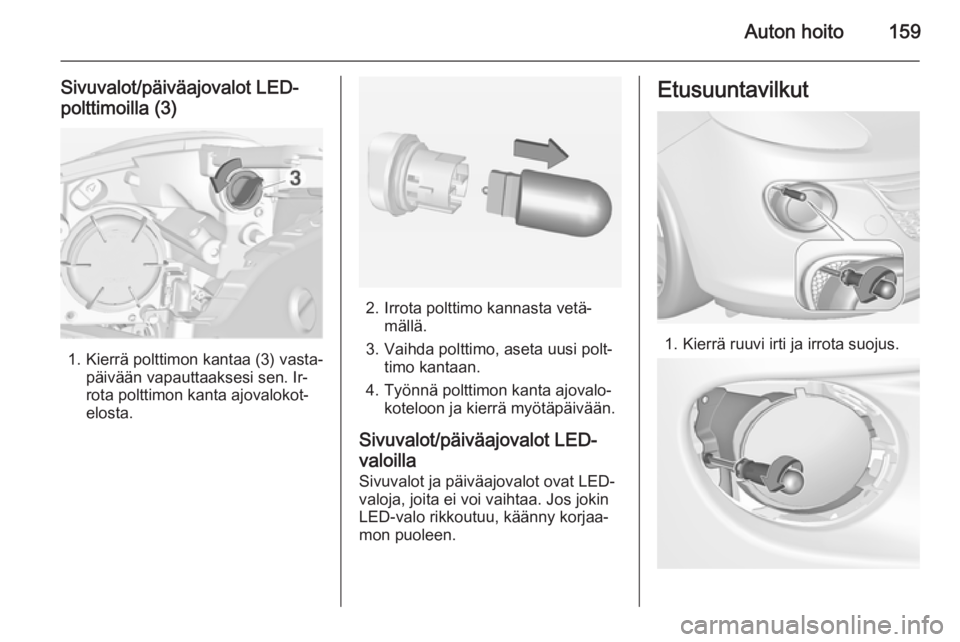 Auton hoito 159

Sivuvalot/päiväajovalot LED-polttimoilla (3)

3

1. Kierrä polttimon kantaa (3) vastapäivään vapauttaaksesi sen. Irrota polttimon kanta ajovalokotelosta.

2. Irrota polttimo kannasta vetämällä.
3. Vaihda polttimo, aseta uusi polttimo kantaan.
4. Työnnä polttimon kanta ajovalokoteloon ja kierrä myötäpäivään.

Sivuvalot/päiväajovalot LED-valoilla
Sivuvalot ja päiväajovalot ovat LED-valoja, joita ei voi vaihtaa. Jos jokin LED-valo rikkoutuu, käänny korjaamon puoleen.

Etusuuntavilkut

1. Kierrä ruuvi irti ja irrota suojus.

carmanualsonline.info