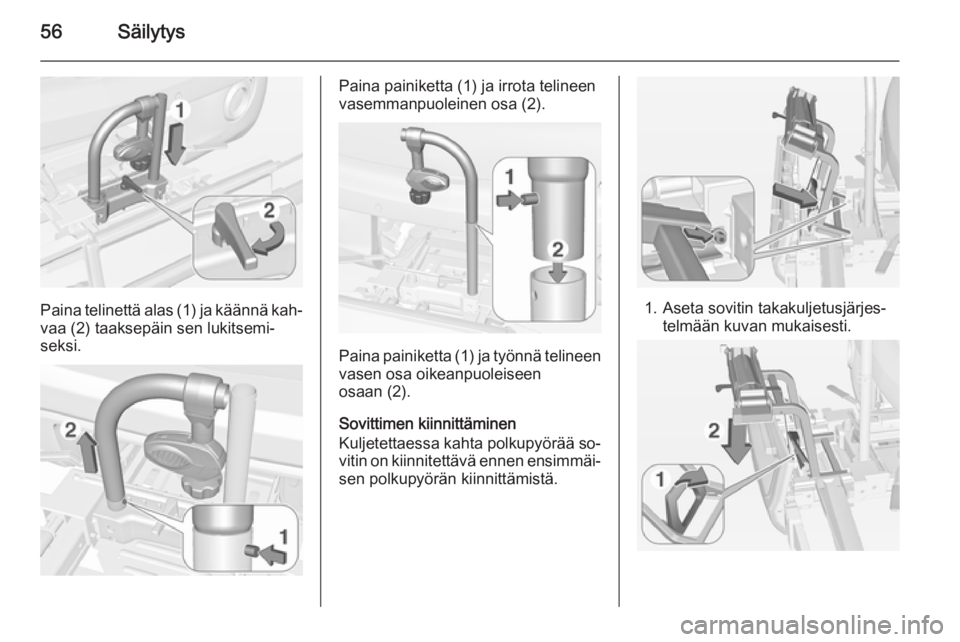 56 Säilytys

1

2

Paina telinettä alas (1) ja käännä kahvaa (2) taaksepäin sen lukitsemiseksi.

2

1

Paina painiketta (1) ja irrota telineen vasemmanpuoleinen osa (2).

1

2

Paina painiketta (1) ja työnnä telineen vasen osa oikeanpuoleiseen osaan (2).

Sovittimen kiinnittäminen
Kuljetettaessa kahta polkupyörää sovitin on kiinnitettävä ennen ensimmäisen polkupyörän kiinnittämistä.

1. Aseta sovitin takakuljetusjärjestelmään kuvan mukaisesti.

2

1

carmanualsonline.info