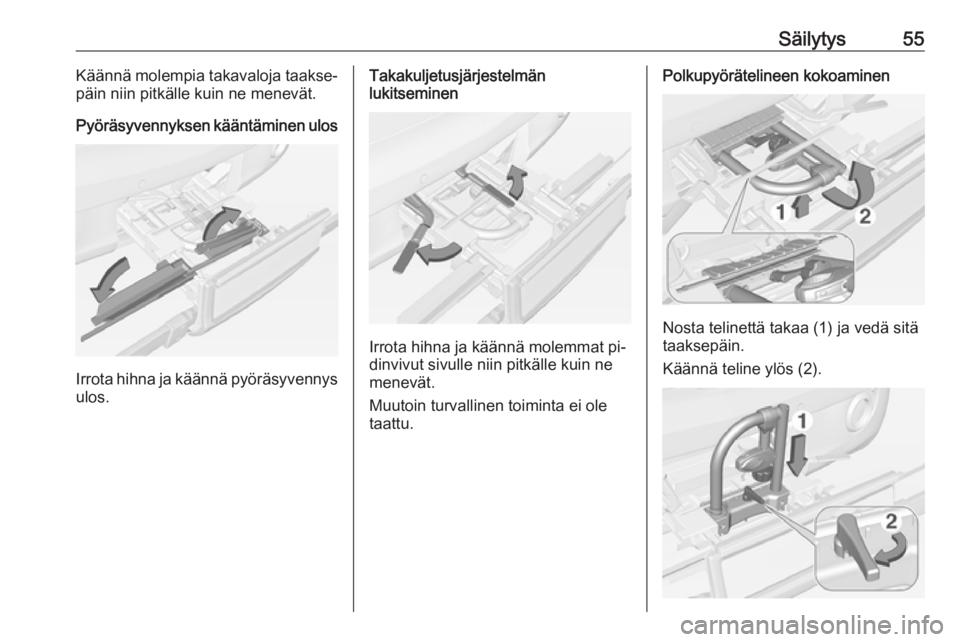 Säilytys 55

Käännä molempia takavaloja taaksepäin niin pitkälle kuin ne menevät.

Pyöräsyvennyksen kääntäminen ulos

Irrota hihna ja käännä pyöräsyvennys ulos.

Takakuljetusjärjestelmän lukitseminen

Irrota hihna ja käännä molemmat pidinvivut sivulle niin pitkälle kuin ne menevät.

Muutoin turvallinen toiminta ei ole taattu.

Polkupyörätelineen kokoaminen

1 2

Nosta telinettä takaa (1) ja vedä sitä taaksepäin.

Käännä teline ylös (2).

1

2

carmanualsonline.info