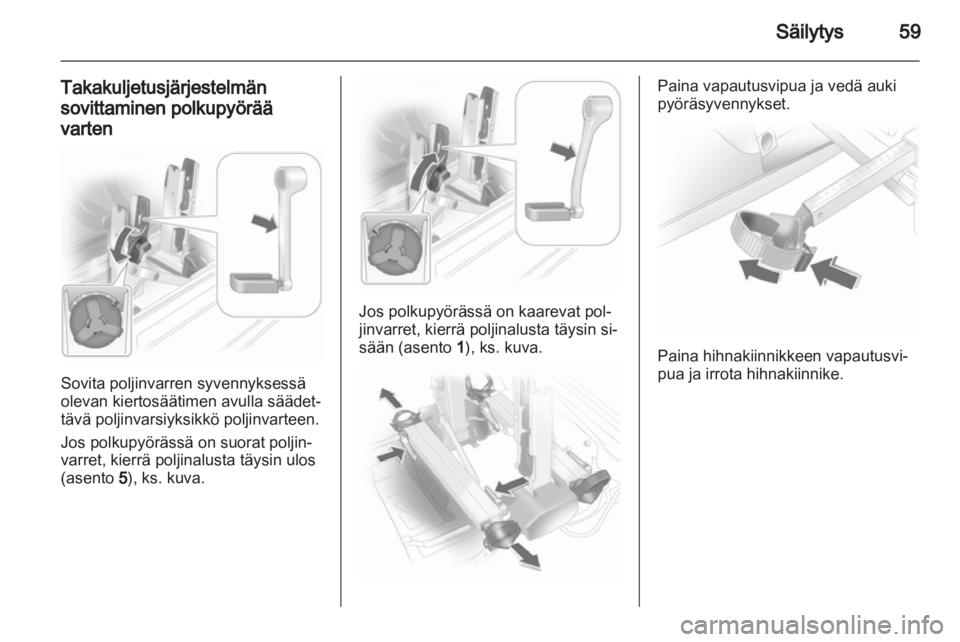 Säilytys 59

Takakuljetusjärjestelmän sovittaminen polkupyörää varten

Sovita poljinvarren syvennyksessä olevan kiertosäätimen avulla säädettävä poljinvarsiyksikkö poljinvarteen.

Jos polkupyörässä on suorat poljinvarret, kierrä poljinalusta täysin ulos (asento 5), ks. kuva.

Jos polkupyörässä on kaarevat poljinvarret, kierrä poljinalusta täysin sisään (asento 1), ks. kuva.

Paina vapautusvipua ja vedä auki pyöräsyvennykset.

Paina hihnakiinnikkeen vapautusvipua ja irrota hihnakiinnike.

carmanualsonline.info