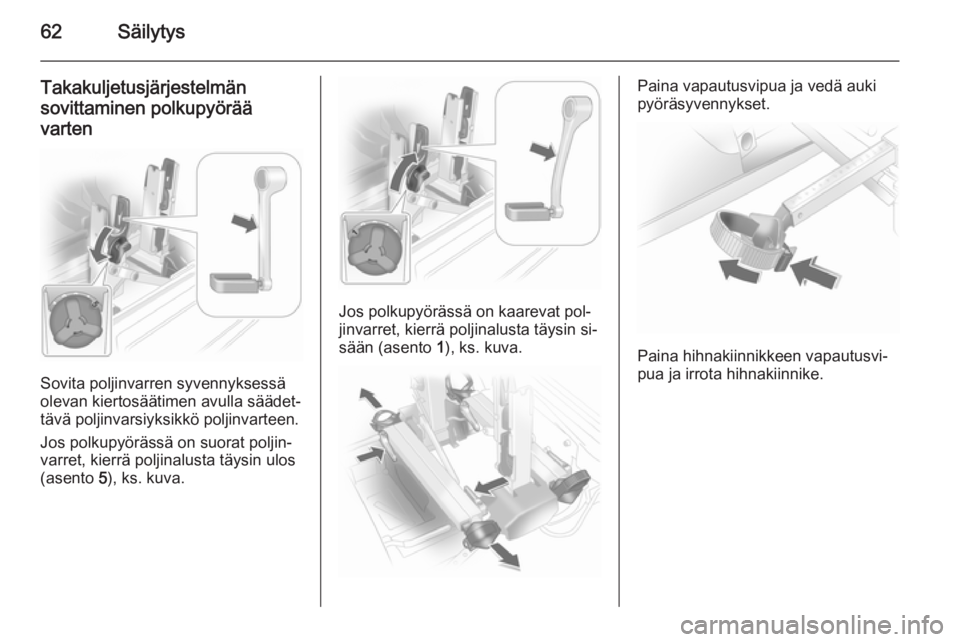 62 Säilytys

Takakuljetusjärjestelmän sovittaminen polkupyörää varten

Sovita poljinvarren syvennyksessä olevan kiertosäätimen avulla säädettävä poljinvarsiyksikkö poljinvarteen.

Jos polkupyörässä on suorat poljinvarret, kierrä poljinalusta täysin ulos (asento 5), ks. kuva.

Jos polkupyörässä on kaarevat poljinvarret, kierrä poljinalusta täysin sisään (asento 1), ks. kuva.

Paina vapautusvipua ja vedä auki pyöräsyvennykset.

Paina hihnakiinnikkeen vapautusvipua ja irrota hihnakiinnike.

carmanualsonline.info