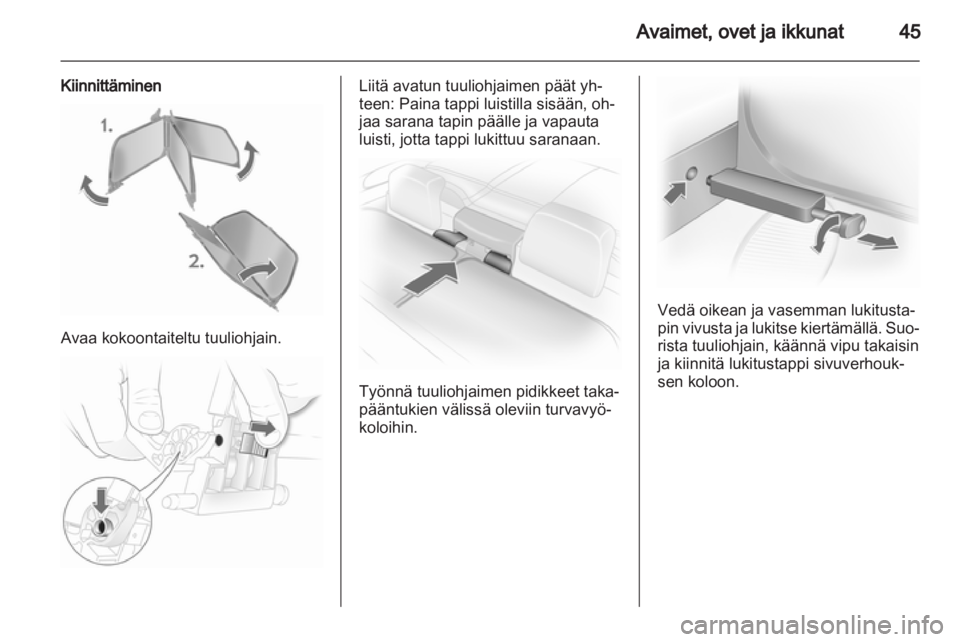 Avaimet, ovet ja ikkunat 45

Kiinnittäminen

1.

2.

Avaa kokoontaiteltu tuuliohjain.

Liitä avatun tuuliohjaimen päät yhteen: Paina tappi luistilla sisään, ohjaa sarana tapin päälle ja vapauta luisti, jotta tappi lukittuu saranaan.

Työnnä tuuliohjaimen pidikkeet takapääntukien välissä oleviin turvavyökoloihin.

Vedä oikean ja vasemman lukitustapin vivusta ja lukitse kiertämällä. Suorista tuuliohjain, käännä vipu takaisin ja kiinnitä lukitustappi sivuverhouksen koloon.

carmanualsonline.info