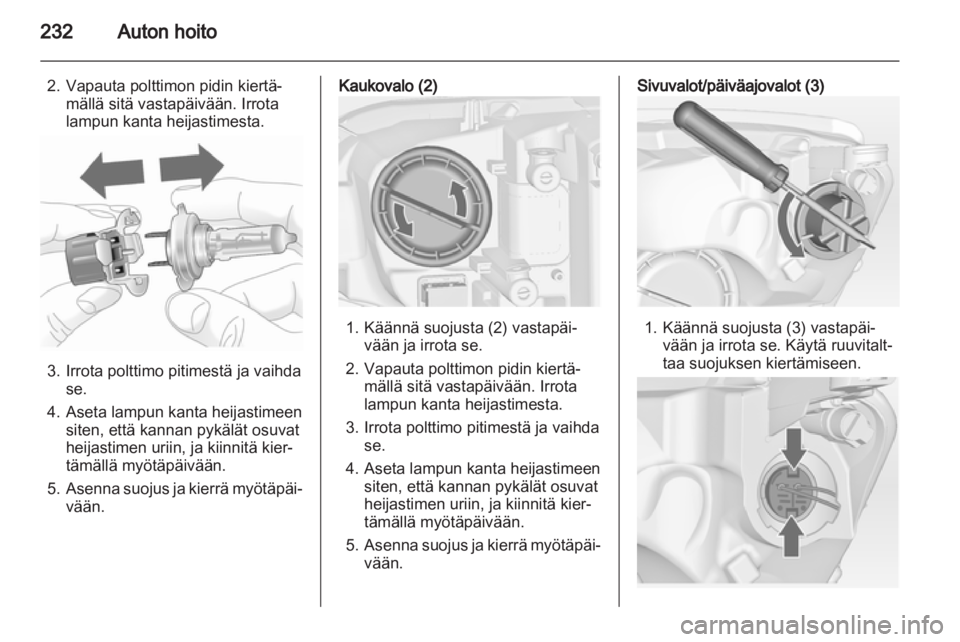 232 Auton hoito

2. Vapauta polttimon pidin kiertämällä sitä vastapäivään. Irrota lampun kanta heijastimesta.

3. Irrota polttimo pitimestä ja vaihda se.

4. Aseta lampun kanta heijastimeen siten, että kannan pykälät osuvat heijastimen uriin, ja kiinnitä kiertämällä myötäpäivään.

5. Asenna suojus ja kierrä myötäpäivään.

Kaukovalo (2)

1. Käännä suojusta (2) vastapäivään ja irrota se.

2. Vapauta polttimon pidin kiertämällä sitä vastapäivään. Irrota lampun kanta heijastimesta.

3. Irrota polttimo pitimestä ja vaihda se.

4. Aseta lampun kanta heijastimeen siten, että kannan pykälät osuvat heijastimen uriin, ja kiinnitä kiertämällä myötäpäivään.

5. Asenna suojus ja kierrä myötäpäivään.

Sivuvalot/päiväajovalot (3)

1. Käännä suojusta (3) vastapäivään ja irrota se. Käytä ruuvitalttaa suojuksen kiertämiseen.

carmanualsonline.info