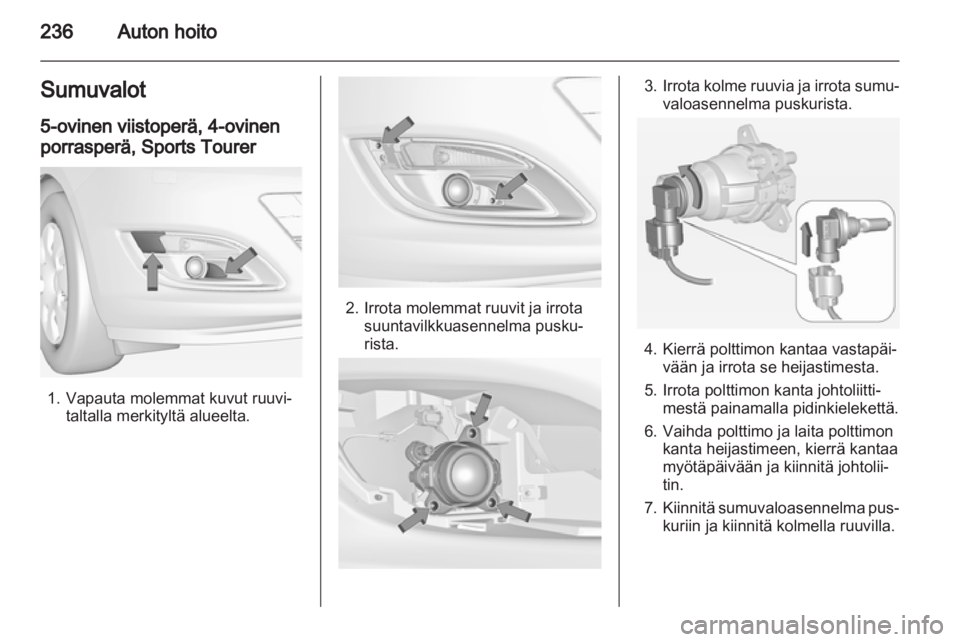 236 Auton hoito

Sumuvalot

5-ovinen viistoperä, 4-ovinen porrasperä, Sports Tourer

1. Vapauta molemmat kuvut ruuvitaltalla merkityltä alueelta.

2. Irrota molemmat ruuvit ja irrota suuntavilkkuasennelma puskurista.

3. Irrota kolme ruuvia ja irrota sumuvaloasennelma puskurista.

4. Kierrä polttimon kantaa vastapäivään ja irrota se heijastimesta.

5. Irrota polttimon kanta johtoliittimestä painamalla pidinkielekettä.

6. Vaihda polttimo ja laita polttimon kanta heijastimeen, kierrä kantaa myötäpäivään ja kiinnitä johtoliitin.

7. Kiinnitä sumuvaloasennelma puskuriin ja kiinnitä kolmella ruuvilla.

carmanualsonline.info