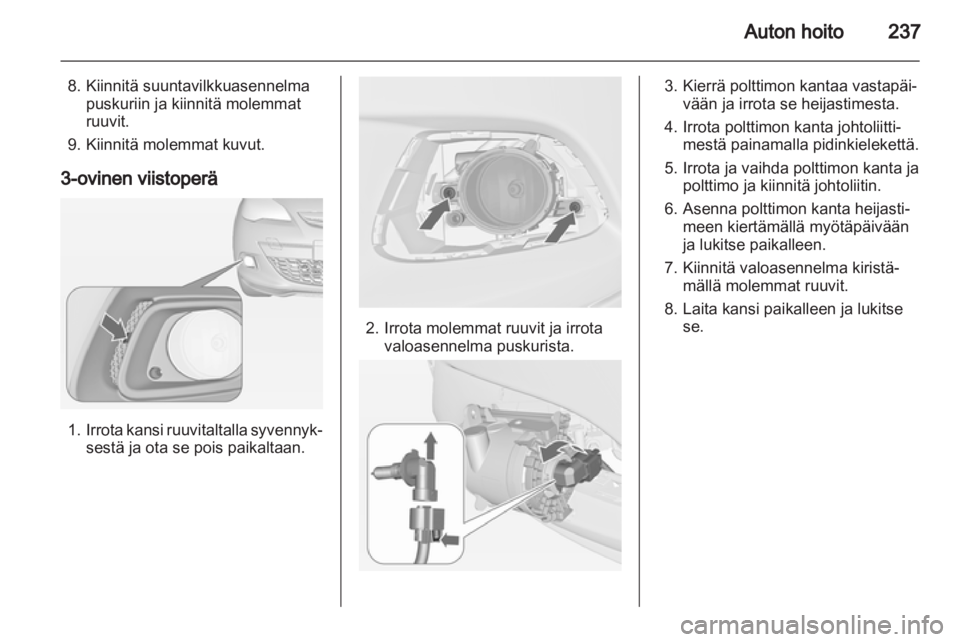 Auton hoito 237

8. Kiinnitä suuntavilkkuasennelma puskuriin ja kiinnitä molemmat ruuvit.

9. Kiinnitä molemmat kuvut.

3-ovinen viistoperä

1. Irrota kansi ruuvitaltalla syvennyksestä ja ota se pois paikaltaan.

2. Irrota molemmat ruuvit ja irrota valoasennelma puskurista.

3. Kierrä polttimon kantaa vastapäivään ja irrota se heijastimesta.

4. Irrota polttimon kanta johtoliittimestä painamalla pidinkielekettä.

5. Irrota ja vaihda polttimon kanta ja polttimo ja kiinnitä johtoliitin.

6. Asenna polttimon kanta heijastimeen kiertämällä myötäpäivään ja lukitse paikalleen.

7. Kiinnitä valoasennelma kiristämällä molemmat ruuvit.

8. Laita kansi paikalleen ja lukitse se.

carmanualsonline.info