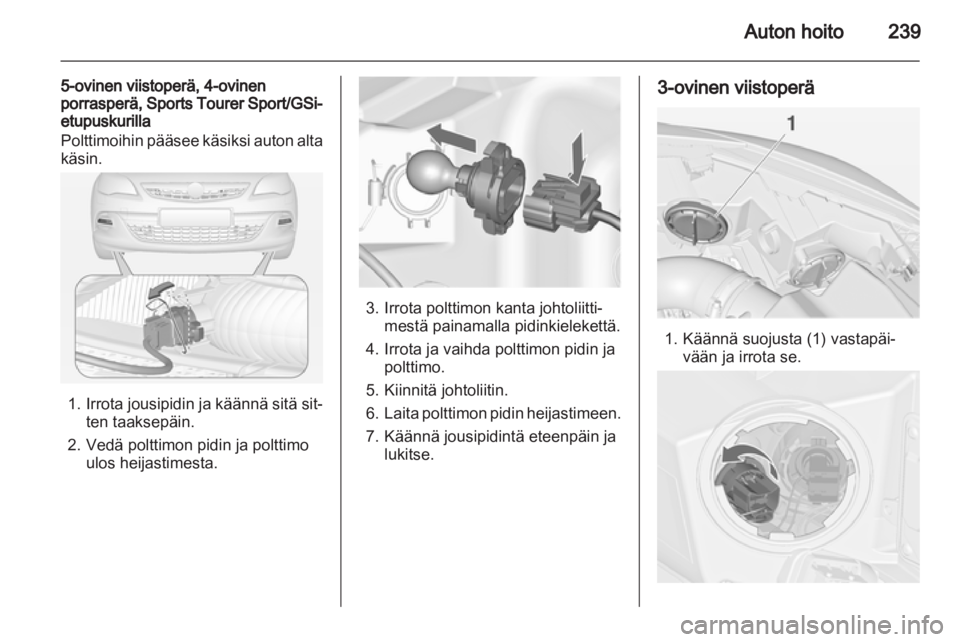 Auton hoito 239

5-ovinen viistoperä, 4-ovinen porrasperä, Sports Tourer Sport/GSi-etupuskurilla
Polttimoihin pääsee käsiksi auton alta käsin.

1. Irrota jousipidin ja käännä sitä sitten taaksepäin.
2. Vedä polttimon pidin ja polttimo ulos heijastimesta.

3. Irrota polttimon kanta johtoliittimestä painamalla pidinkielekettä.
4. Irrota ja vaihda polttimon pidin ja polttimo.
5. Kiinnitä johtoliitin.
6. Laita polttimon pidin heijastimeen.
7. Käännä jousipidintä eteenpäin ja lukitse.

3-ovinen viistoperä

1

1. Käännä suojusta (1) vastapäivään ja irrota se.

carmanualsonline.info