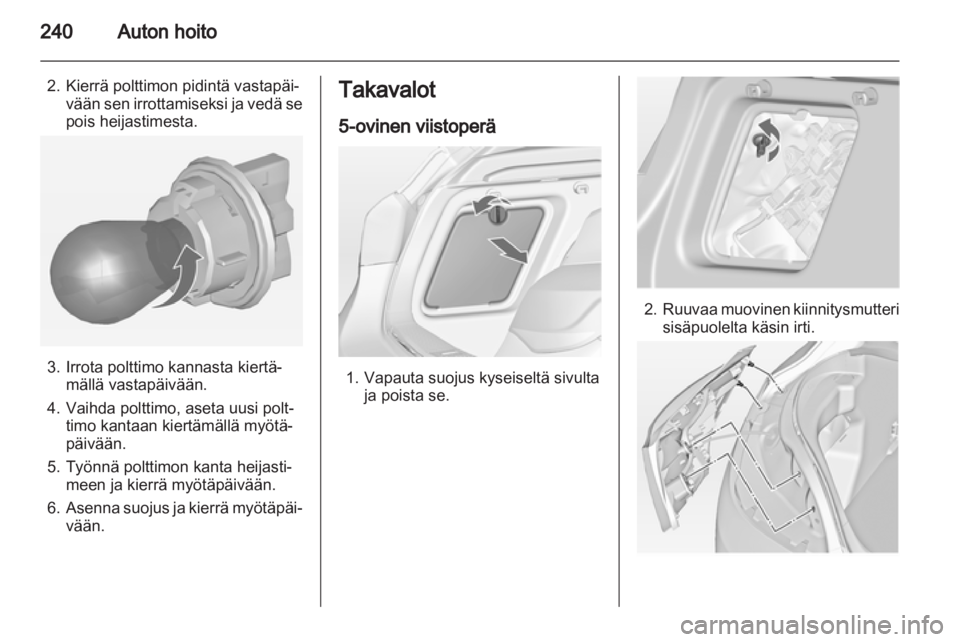 240 Auton hoito

2. Kierrä polttimon pidintä vastapäivään sen irrottamiseksi ja vedä se pois heijastimesta.

3. Irrota polttimo kannasta kiertämällä vastapäivään.

4. Vaihda polttimo, aseta uusi polttimo kantaan kiertämällä myötäpäivään.

5. Työnnä polttimon kanta heijastimeen ja kierrä myötäpäivään.

6. Asenna suojus ja kierrä myötäpäivään.

Takavalot

5-ovinen viistoperä

1. Vapauta suojus kyseiseltä sivulta ja poista se.

2. Ruuvaa muovinen kiinnitysmutteri sisäpuolelta käsin irti.

carmanualsonline.info