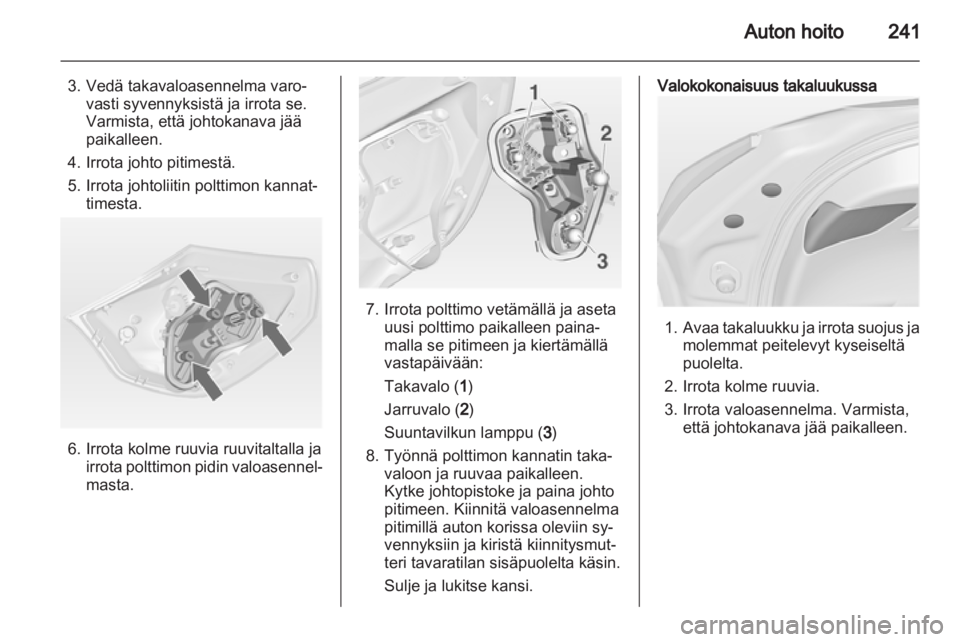 Auton hoito 241

3. Vedä takavaloasennelma varovasti syvennyksistä ja irrota se. Varmista, että johtokanava jää paikalleen.
4. Irrota johto pitimestä.
5. Irrota johtoliitin polttimon kannattimesta.

6. Irrota kolme ruuvia ruuvitaltalla ja irrota polttimon pidin valoasennelmasta.

1
2
3

7. Irrota polttimo vetämällä ja aseta uusi polttimo paikalleen painamalla se pitimeen ja kiertämällä vastapäivään:

Takavalo (1)

Jarruvalo (2)

Suuntavilkun lamppu (3)
8. Työnnä polttimon kannatin takavaloon ja ruuvaa paikalleen. Kytke johtopistoke ja paina johto pitimeen. Kiinnitä valoasennelma pitimillä auton korissa oleviin syvennyksiin ja kiristä kiinnitysmutteri tavaratilan sisäpuolelta käsin.

Sulje ja lukitse kansi.

Valokokonaisuus takaluukussa

1. Avaa takaluukku ja irrota suojus ja molemmat peitelevyt kyseiseltä puolelta.
2. Irrota kolme ruuvia.
3. Irrota valoasennelma. Varmista, että johtokanava jää paikalleen.

carmanualsonline.info