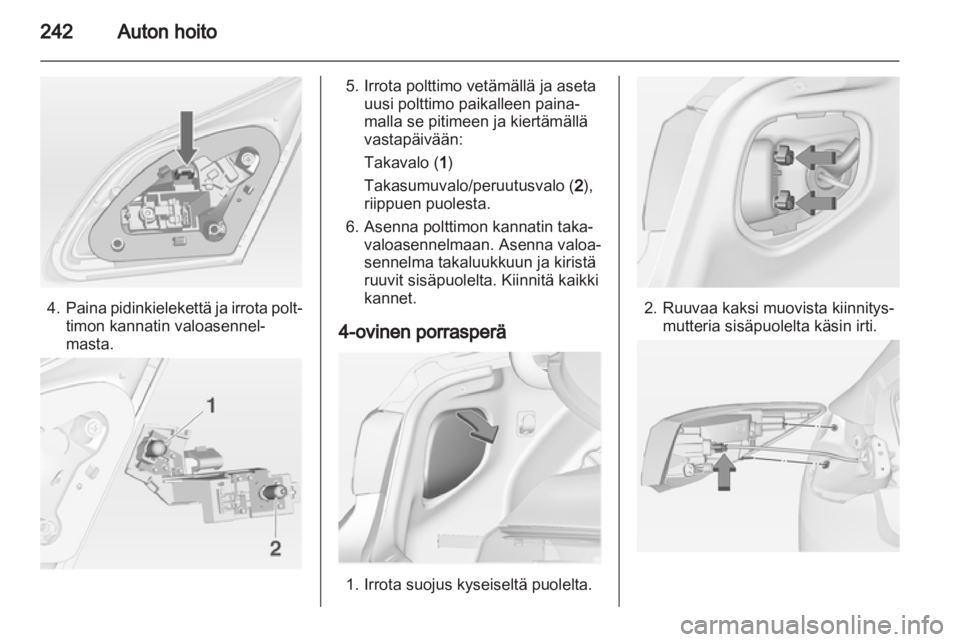 242 Auton hoito

4. Paina pidinkielekettä ja irrota polttimon kannatin valoasennelmasta.

1

2

5. Irrota polttimo vetämällä ja aseta uusi polttimo paikalleen painamalla se pitimeen ja kiertämällä vastapäivään:

Takavalo (1)

Takasumuvalo/peruutusvalo (2), riippuen puolesta.

6. Asenna polttimon kannatin takavaloasennelmaan. Asenna valoasennelma takaluukkuun ja kiristä ruuvit sisäpuolelta. Kiinnitä kaikki kannet.

4-ovinen porrasperä

1. Irrota suojus kyseiseltä puolelta.

2. Ruuvaa kaksi muovista kiinnitysmutteria sisäpuolelta käsin irti.

carmanualsonline.info