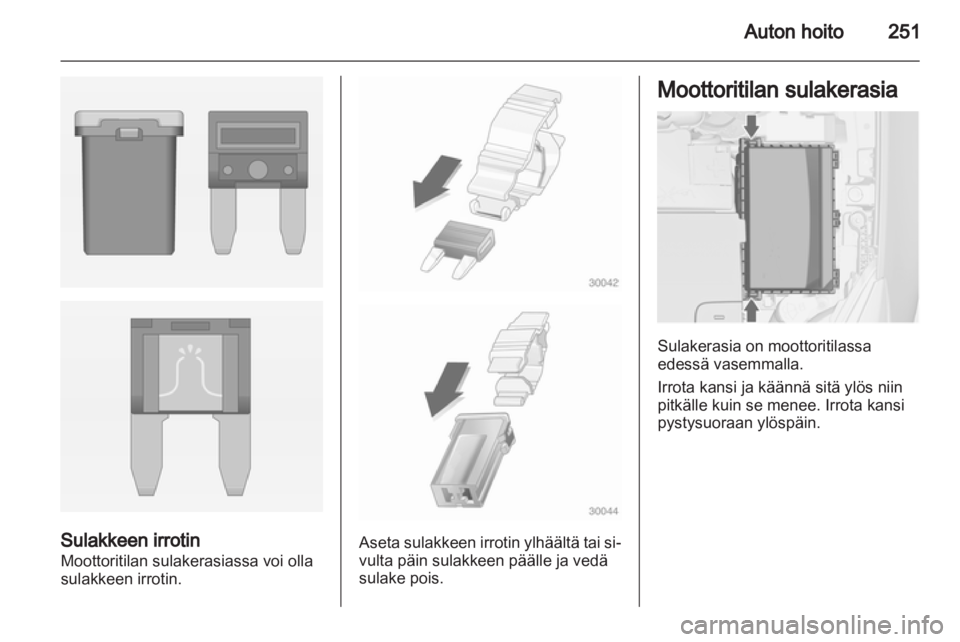 Auton hoito 251

Sulakkeen irrotin
Moottoritilan sulakerasiassa voi olla sulakkeen irrotin.

30042

30044

Aseta sulakkeen irrotin ylhäältä tai sivulta päin sulakkeen päälle ja vedä sulake pois.

Moottoritilan sulakerasia

Sulakerasia on moottoritilassa edessä vasemmalla.

Irrota kansi ja käännä sitä ylös niin pitkälle kuin se menee. Irrota kansi pystysuoraan ylöspäin.

carmanualsonline.info