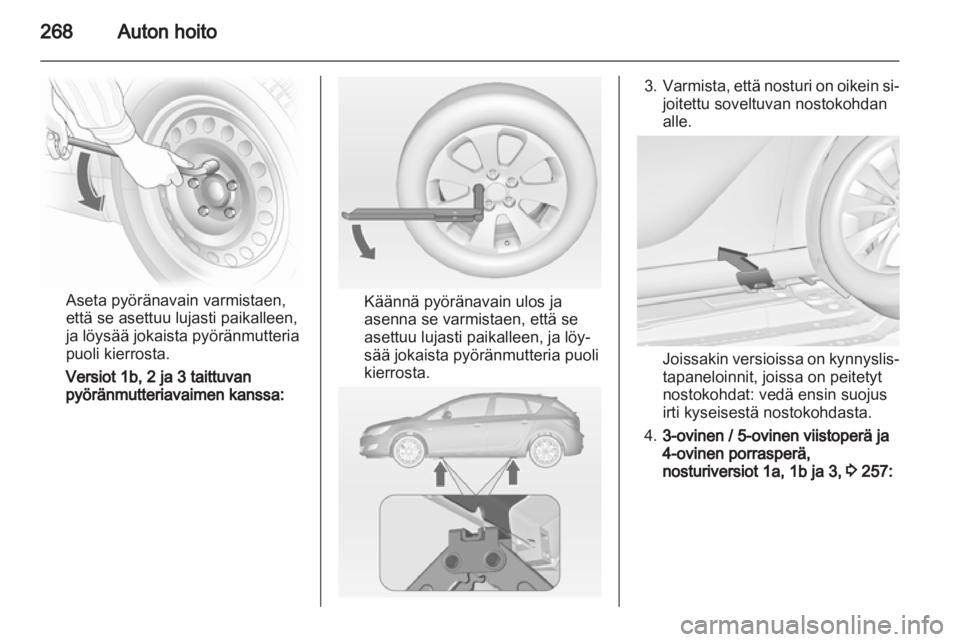 268 Auton hoito

Aseta pyöränavain varmistaen, että se asettuu lujasti paikalleen, ja löysää jokaista pyöränmutteria puoli kierrosta.

Versiot 1b, 2 ja 3 taittuvan pyöränmutteriavaimen kanssa:

Käännä pyöränavain ulos ja asenna se varmistaen, että se asettuu lujasti paikalleen, ja löysää jokaista pyöränmutteria puoli kierrosta.

3. Varmista, että nosturi on oikein sijoitettu soveltuvan nostokohdan alle.

Joissakin versioissa on kynnyslistapaneloinnit, joissa on peitetyt nostokohdat: vedä ensin suojus irti kyseisestä nostokohdasta.

4. 3-ovinen / 5-ovinen viistoperä ja 4-ovinen porrasperä, nosturiversiot 1a, 1b ja 3, ⇨ 257:

carmanualsonline.info