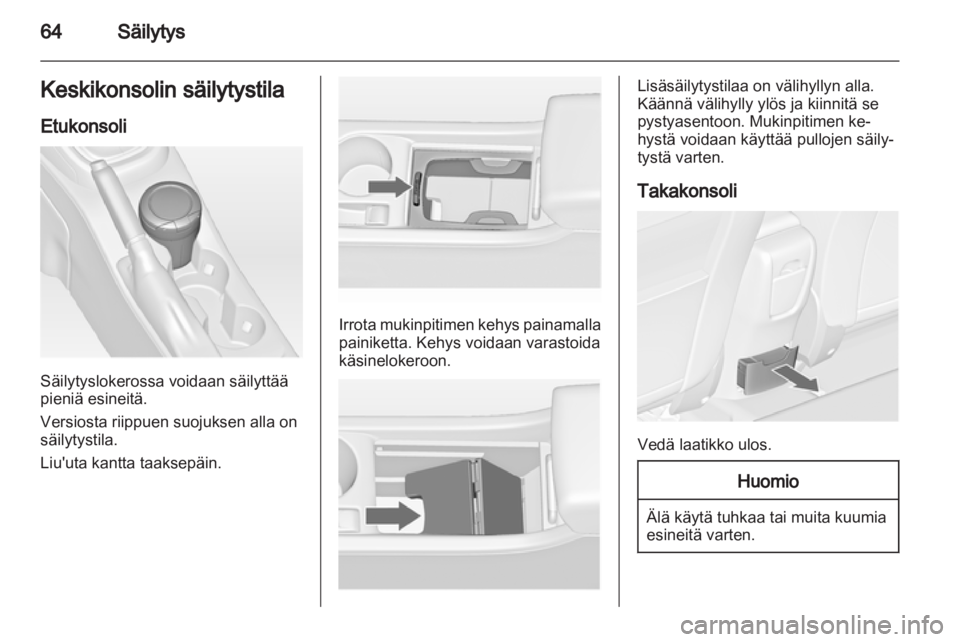 64 Säilytys

Keskikonsolin säilytystila

Etukonsoli

Säilytyslokerossa voidaan säilyttää pieniä esineitä.

Versiosta riippuen suojuksen alla on säilytystila.

Liu'uta kantta taaksepäin.

Irrota mukinpitimen kehys painamalla painiketta. Kehys voidaan varastoida käsinelokeroon.

Lisäsäilytystilaa on välihyllyn alla. Käännä välihylly ylös ja kiinnitä se pystyasentoon. Mukinpitimen kehystä voidaan käyttää pullojen säilytystä varten.

Takakonsoli

Vedä laatikko ulos.

Huomio

Älä käytä tuhkaa tai muita kuumia esineitä varten.

carmanualsonline.info