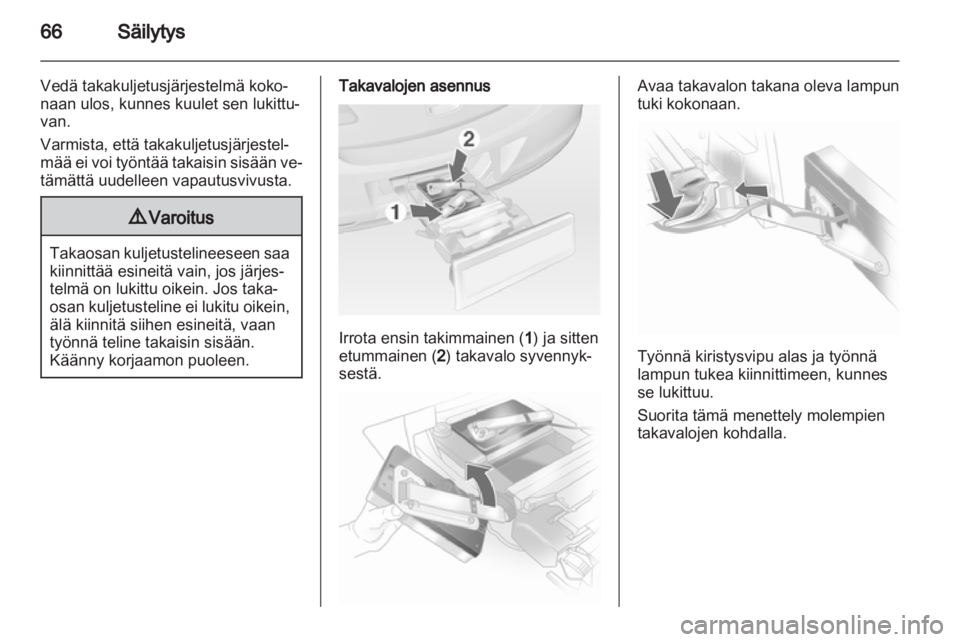 66 Säilytys

Vedä takakuljetusjärjestelmä kokonaan ulos, kunnes kuulet sen lukittuvan.

Varmista, että takakuljetusjärjestelmää ei voi työntää takaisin sisään vetämättä uudelleen vapautusvivusta.

⚠ Varoitus

Takaosan kuljetustelineeseen saa kiinnittää esineitä vain, jos järjestelmä on lukittu oikein. Jos takaosan kuljetusteline ei lukitu oikein, älä kiinnitä siihen esineitä, vaan työnnä teline takaisin sisään. Käänny korjaamon puoleen.

Takavalojen asennus

2
1

Irrota ensin takimmainen (1) ja sitten etummainen (2) takavalo syvennyksestä.

Avaa takavalon takana oleva lampun tuki kokonaan.

Työnnä kiristysvipu alas ja työnnä lampun tukea kiinnittimeen, kunnes se lukittuu.

Suorita tämä menettely molempien takavalojen kohdalla.

carmanualsonline.info