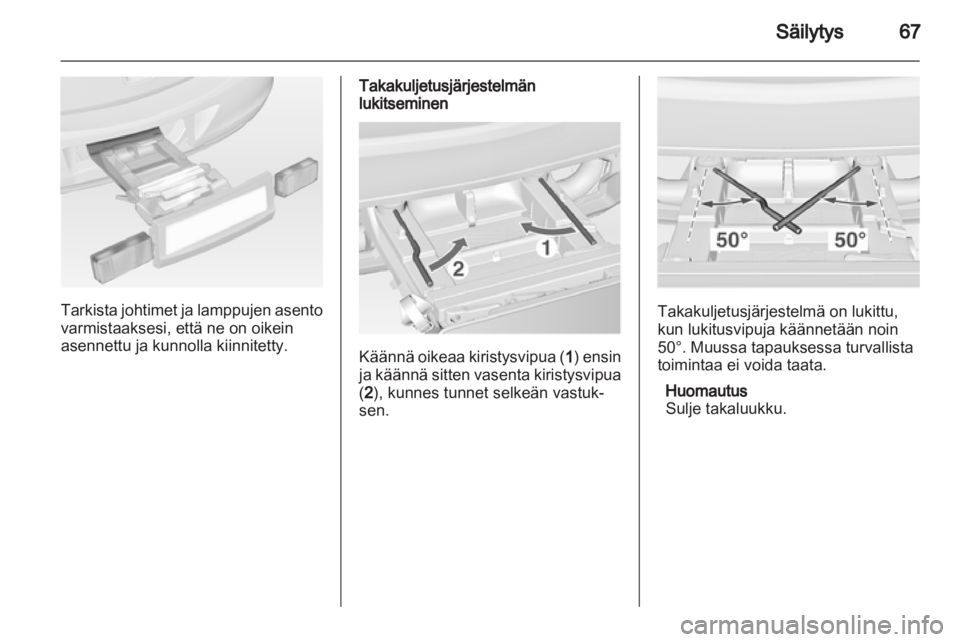 Säilytys 67

Tarkista johtimet ja lamppujen asento varmistaaksesi, että ne on oikein asennettu ja kunnolla kiinnitetty.

Takakuljetusjärjestelmän lukitseminen

1

2

Käännä oikeaa kiristysvipua (1) ensin ja käännä sitten vasenta kiristysvipua (2), kunnes tunnet selkeän vastuksen.

50° 50°

Takakuljetusjärjestelmä on lukittu, kun lukitusvipuja käännetään noin 50°. Muussa tapauksessa turvallista toimintaa ei voida taata.

Huomautus
Sulje takaluukku.

carmanualsonline.info