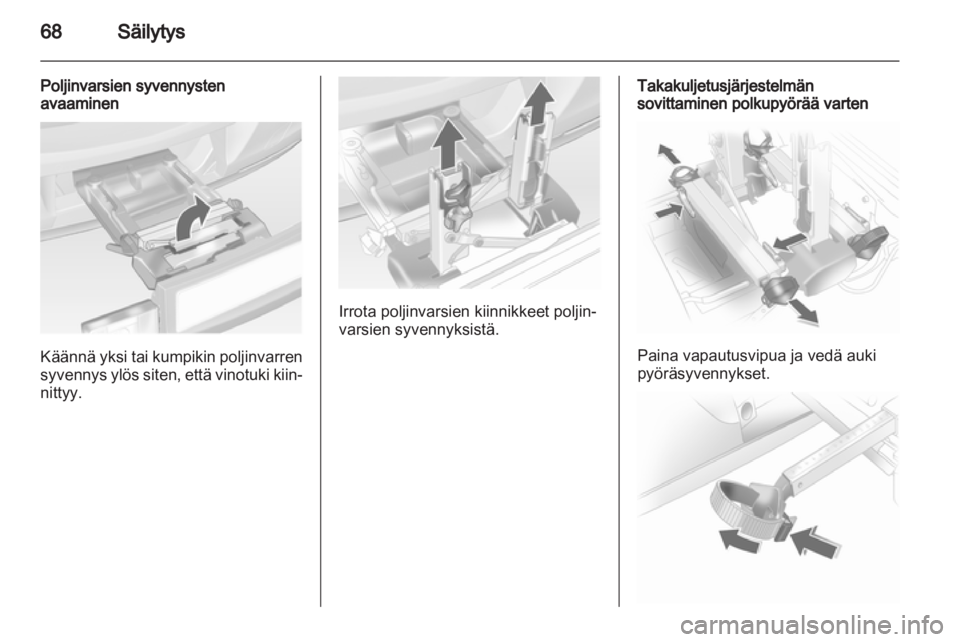 68 Säilytys

Poljinvarsien syvennysten avaaminen

Käännä yksi tai kumpikin poljinvarren syvennys ylös siten, että vinotuki kiinnittyy.

Irrota poljinvarsien kiinnikkeet poljinvarsien syvennyksistä.

Takakuljetusjärjestelmän sovittaminen polkupyörää varten

Paina vapautusvipua ja vedä auki pyöräsyvennykset.

carmanualsonline.info