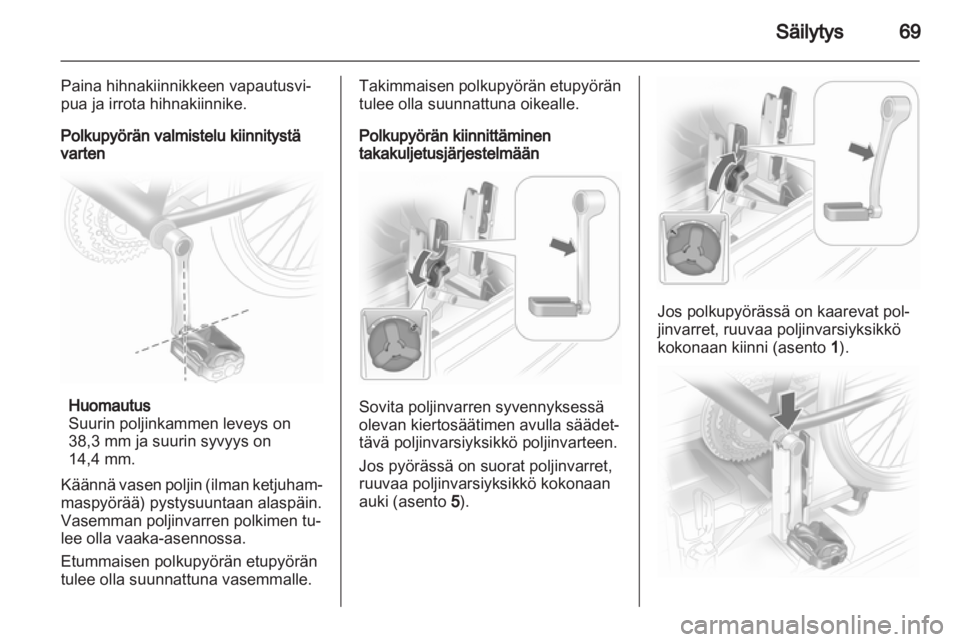 Säilytys 69

Paina hihnakiinnikkeen vapautusvipua ja irrota hihnakiinnike.

Polkupyörän valmistelu kiinnitystä varten

Huomautus
Suurin poljinkammen leveys on 38,3 mm ja suurin syvyys on 14,4 mm.

Käännä vasen poljin (ilman ketjuhammaspyörää) pystysuuntaan alaspäin. Vasemman poljinvarren polkimen tulee olla vaaka-asennossa.

Etummaisen polkupyörän etupyörän tulee olla suunnattuna vasemmalle.

Takimmaisen polkupyörän etupyörän tulee olla suunnattuna oikealle.

Polkupyörän kiinnittäminen takakuljetusjärjestelmään

Sovita poljinvarren syvennyksessä olevan kiertosäätimen avulla säädettävä poljinvarsiyksikkö poljinvarteen.

Jos pyörässä on suorat poljinvarret, ruuvaa poljinvarsiyksikkö kokonaan auki (asento 5).

Jos polkupyörässä on kaarevat poljinvarret, ruuvaa poljinvarsiyksikkö kokonaan kiinni (asento 1).

carmanualsonline.info