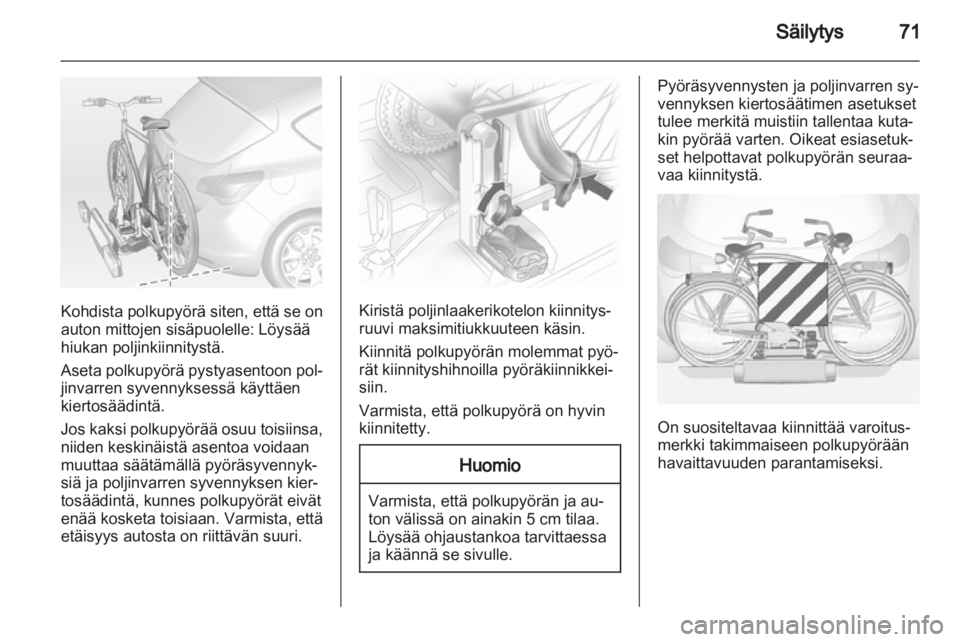 Säilytys 71

Kohdista polkupyörä siten, että se on auton mittojen sisäpuolelle: Löysää hiukan poljinkiinnitystä.

Aseta polkupyörä pystyasentoon poljinvarren syvennyksessä käyttäen kiertosäädintä.

Jos kaksi polkupyörää osuu toisiinsa, niiden keskinäistä asentoa voidaan muuttaa säätämällä pyöräsyvennyksiä ja poljinvarren syvennyksen kiertosäädintä, kunnes polkupyörät eivät enää kosketa toisiaan. Varmista, että etäisyys autosta on riittävän suuri.

Kiristä poljinlaakerikotelon kiinnitysruuvi maksimitiukkuuteen käsin.

Kiinnitä polkupyörän molemmat pyörät kiinnityshihnoilla pyöräkiinnikkeisiin.

Varmista, että polkupyörä on hyvin kiinnitetty.

Huomio

Varmista, että polkupyörän ja auton välissä on ainakin 5 cm tilaa. Löysää ohjaustankoa tarvittaessa ja käännä se sivulle.

Pyöräsyvennysten ja poljinvarren syvennyksen kiertosäätimen asetukset tulee merkitä muistiin tallentaa kutakin pyörää varten. Oikeat esiasetukset helpottavat polkupyörän seuraavaa kiinnitystä.

On suositeltavaa kiinnittää varoitusmerkki takimmaiseen polkupyörään havaittavuuden parantamiseksi.

carmanualsonline.info