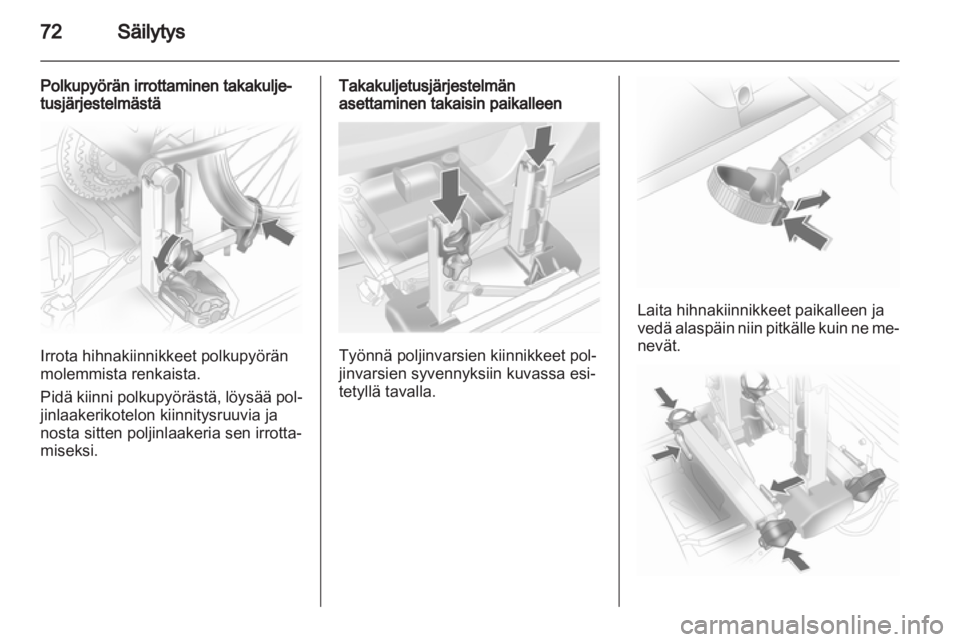 72 Säilytys

Polkupyörän irrottaminen takakuljetusjärjestelmästä

Irrota hihnakiinnikkeet polkupyörän molemmista renkaista.

Pidä kiinni polkupyörästä, löysää poljinlaakerikotelon kiinnitysruuvia ja nosta sitten poljinlaakeria sen irrottamiseksi.

Takakuljetusjärjestelmän asettaminen takaisin paikalleen

Työnnä poljinvarsien kiinnikkeet poljinvarsien syvennyksiin kuvassa esitetyllä tavalla.

Laita hihnakiinnikkeet paikalleen ja vedä alaspäin niin pitkälle kuin ne menevät.

carmanualsonline.info