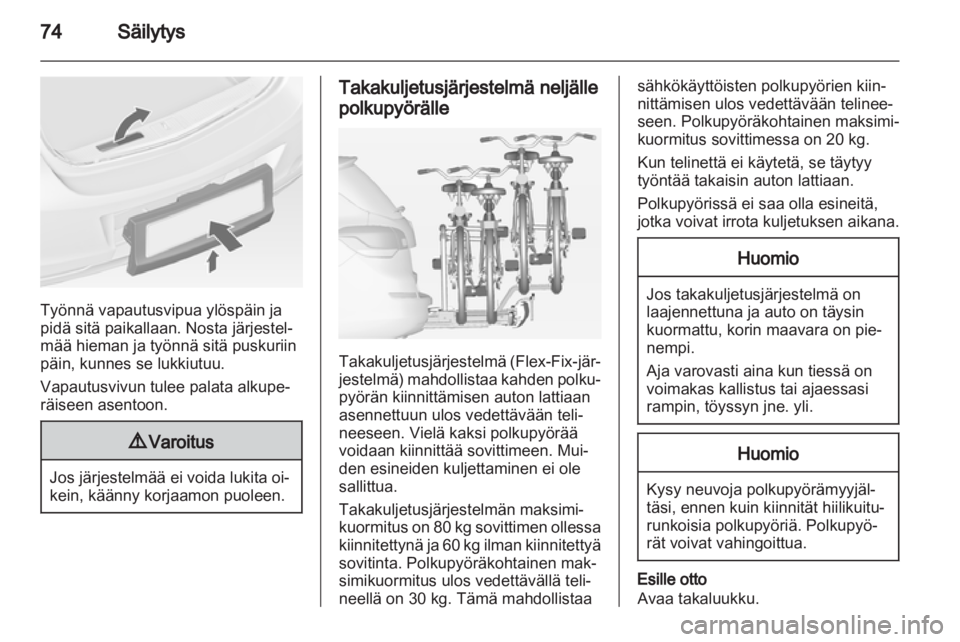 74 Säilytys

Työnnä vapautusvipua ylöspäin ja pidä sitä paikallaan. Nosta järjestelmää hieman ja työnnä sitä puskuriin päin, kunnes se lukkiutuu.

Vapautusvivun tulee palata alkuperäiseen asentoon.

⚠ Varoitus

Jos järjestelmää ei voida lukita oikein, käänny korjaamon puoleen.

Takakuljetusjärjestelmä neljälle polkupyörälle

Takakuljetusjärjestelmä (Flex-Fix-järjestelmä) mahdollistaa kahden polkupyörän kiinnittämisen auton lattiaan asennettuun ulos vedettävään telineeseen. Vielä kaksi polkupyörää voidaan kiinnittää sovittimeen. Muiden esineiden kuljettaminen ei ole sallittua.

Takakuljetusjärjestelmän maksimikuormitus on 80 kg sovittimen ollessa kiinnitettynä ja 60 kg ilman kiinnitettyä sovitinta. Polkupyöräkohtainen maksimikuormitus ulos vedettävällä telineellä on 30 kg. Tämä mahdollistaa sähkökäyttöisten polkupyörien kiinnittämisen ulos vedettävään telineeseen. Polkupyöräkohtainen maksimikuormitus sovittimessa on 20 kg.

Kun telinettä ei käytetä, se täytyy työntää takaisin auton lattiaan.

Polkupyörissä ei saa olla esineitä, jotka voivat irrota kuljetuksen aikana.

Huomio

Jos takakuljetusjärjestelmä on laajennettuna ja auto on täysin kuormattu, korin maavara on pienempi.

Aja varovasti aina kun tiessä on voimakas kallistus tai ajaessasi rampin, töyssyn jne. yli.

Huomio

Kysy neuvoja polkupyörämyyjältäsi, ennen kuin kiinnität hiilikuiturunkoisia polkupyöriä. Polkupyörät voivat vahingoittua.

Esille otto
Avaa takaluukku.

carmanualsonline.info