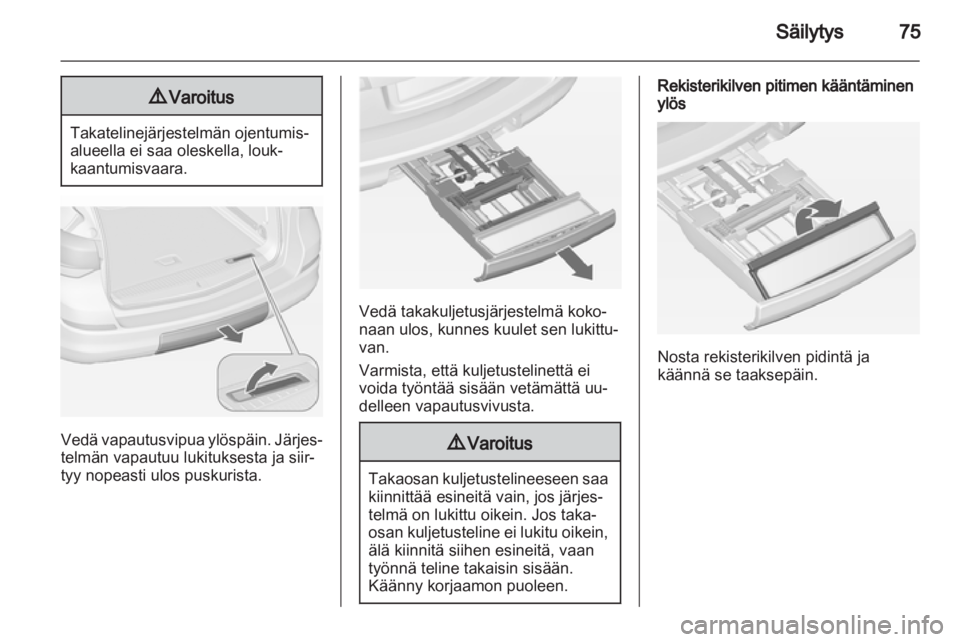 Säilytys 75

⚠ Varoitus

Takatelinejärjestelmän ojentumisalueella ei saa oleskella, loukkaantumisvaara.

Vedä vapautusvipua ylöspäin. Järjestelmän vapautuu lukituksesta ja siirtyy nopeasti ulos puskurista.

Vedä takakuljetusjärjestelmä kokonaan ulos, kunnes kuulet sen lukittuvan.

Varmista, että kuljetustelinettä ei voida työntää sisään vetämättä uudelleen vapautusvivusta.

⚠ Varoitus

Takaosan kuljetustelineeseen saa kiinnittää esineitä vain, jos järjestelmä on lukittu oikein. Jos takaosan kuljetusteline ei lukitu oikein, älä kiinnitä siihen esineitä, vaan työnnä teline takaisin sisään. Käänny korjaamon puoleen.

Rekisterikilven pitimen kääntäminen ylös

Nosta rekisterikilven pidintä ja käännä se taaksepäin.

carmanualsonline.info