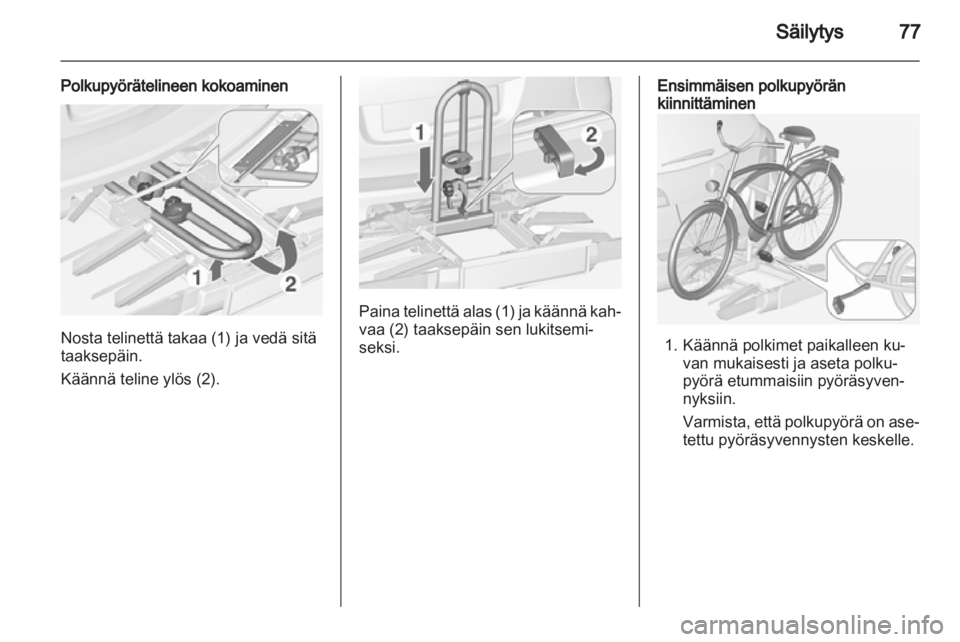 Säilytys 77

Polkupyörätelineen kokoaminen

1 2

Nosta telinettä takaa (1) ja vedä sitä taaksepäin.

Käännä teline ylös (2).

1 2

Paina telinettä alas (1) ja käännä kahvaa (2) taaksepäin sen lukitsemiseksi.

Ensimmäisen polkupyörän kiinnittäminen

1. Käännä polkimet paikalleen kuvan mukaisesti ja aseta polkupyörä etummaisiin pyöräsyvennyksiin.

Varmista, että polkupyörä on asetettu pyöräsyvennysten keskelle.

carmanualsonline.info