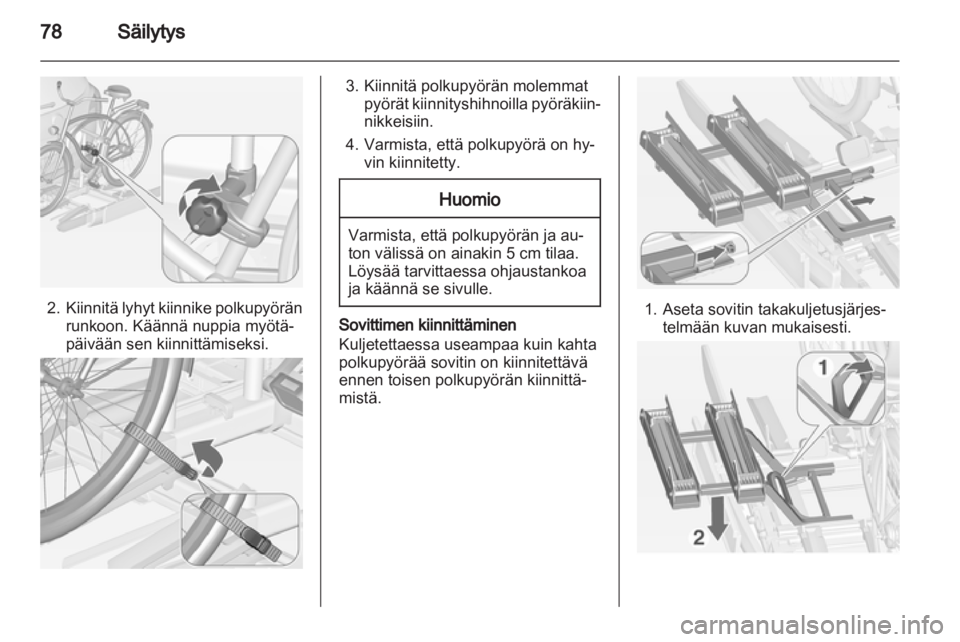 78 Säilytys

2. Kiinnitä lyhyt kiinnike polkupyörän runkoon. Käännä nuppia myötäpäivään sen kiinnittämiseksi.

3. Kiinnitä polkupyörän molemmat pyörät kiinnityshihnoilla pyöräkiinnikkeisiin.

4. Varmista, että polkupyörä on hyvin kiinnitetty.

Huomio

Varmista, että polkupyörän ja auton välissä on ainakin 5 cm tilaa. Löysää tarvittaessa ohjaustankoa ja käännä se sivulle.

Sovittimen kiinnittäminen
Kuljetettaessa useampaa kuin kahta polkupyörää sovitin on kiinnitettävä ennen toisen polkupyörän kiinnittämistä.

1. Aseta sovitin takakuljetusjärjestelmään kuvan mukaisesti.

1

2

carmanualsonline.info