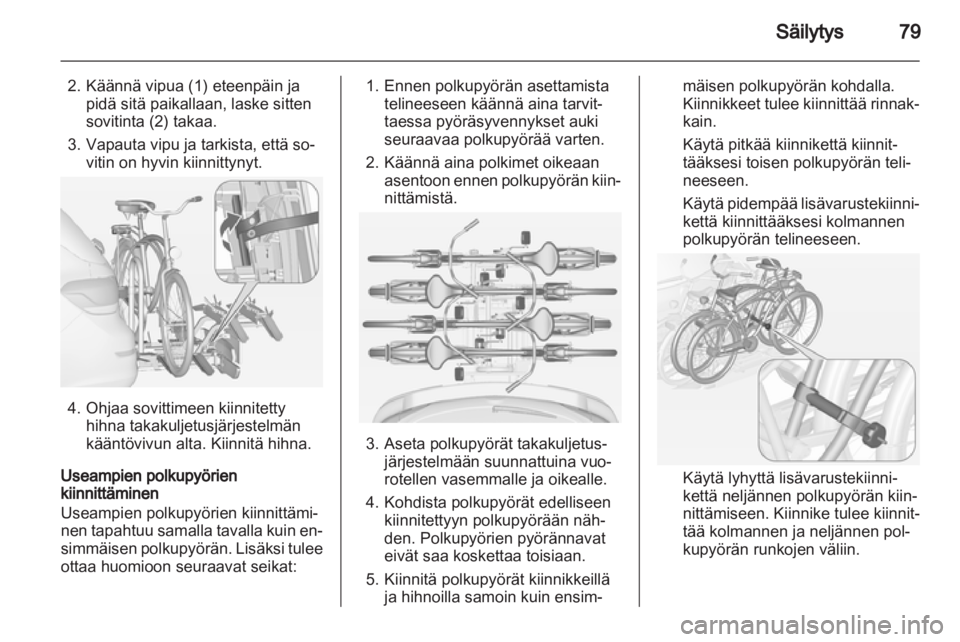 Säilytys 79

2. Käännä vipua (1) eteenpäin ja pidä sitä paikallaan, laske sitten sovitinta (2) takaa.

3. Vapauta vipu ja tarkista, että sovitin on hyvin kiinnittynyt.

4. Ohjaa sovittimeen kiinnitetty hihna takakuljetusjärjestelmän kääntövivun alta. Kiinnitä hihna.

Useampien polkupyörien kiinnittäminen
Useampien polkupyörien kiinnittäminen tapahtuu samalla tavalla kuin ensimmäisen polkupyörän. Lisäksi tulee ottaa huomioon seuraavat seikat:

1. Ennen polkupyörän asettamista telineeseen käännä aina tarvittaessa pyöräsyvennykset auki seuraavaa polkupyörää varten.

2. Käännä aina polkimet oikeaan asentoon ennen polkupyörän kiinnittämistä.

3. Aseta polkupyörät takakuljetusjärjestelmään suunnattuina vuorotellen vasemmalle ja oikealle.

4. Kohdista polkupyörät edelliseen kiinnitettyyn polkupyörään nähden. Polkupyörien pyörännavat eivät saa koskettaa toisiaan.

5. Kiinnitä polkupyörät kiinnikkeillä ja hihnoilla samoin kuin ensimmäisen polkupyörän kohdalla. Kiinnikkeet tulee kiinnittää rinnakkain.

Käytä pitkää kiinnikettä kiinnittääksesi toisen polkupyörän telineeseen.

Käytä pidempää lisävarustekiinnikettä kiinnittääksesi kolmannen polkupyörän telineeseen.

Käytä lyhyttä lisävarustekiinnikettä neljännen polkupyörän kiinnittämiseen. Kiinnike tulee kiinnittää kolmannen ja neljännen polkupyörän runkojen väliin.

carmanualsonline.info