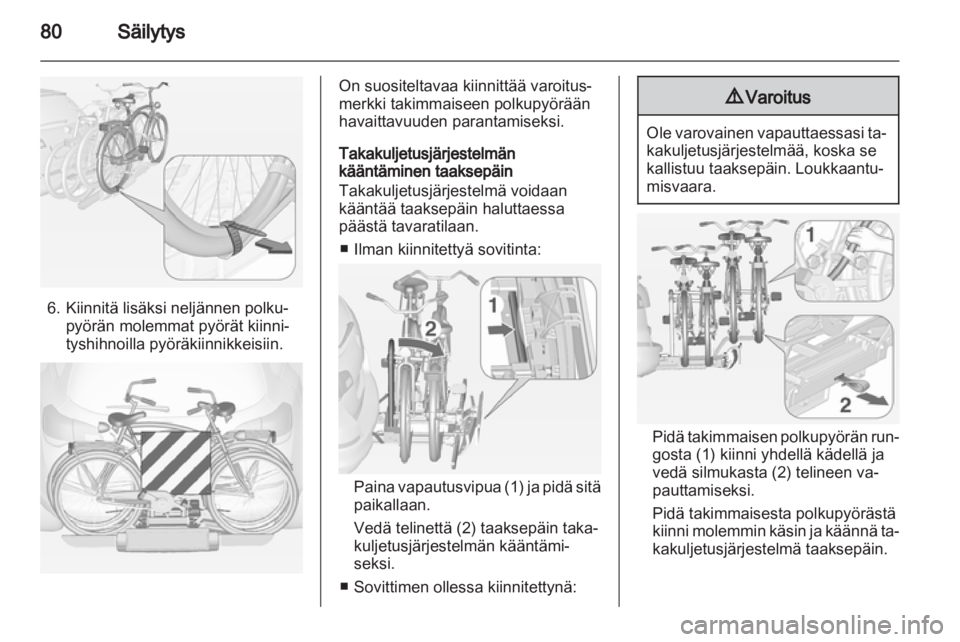 80 Säilytys

6. Kiinnitä lisäksi neljännen polkupyörän molemmat pyörät kiinnityshihnoilla pyöräkiinnikkeisiin.

On suositeltavaa kiinnittää varoitusmerkki takimmaiseen polkupyörään havaittavuuden parantamiseksi.

Takakuljetusjärjestelmän kääntäminen taaksepäin
Takakuljetusjärjestelmä voidaan kääntää taaksepäin haluttaessa päästä tavaratilaan.

■ Ilman kiinnitettyä sovitinta:

1
2

Paina vapautusvipua (1) ja pidä sitä paikallaan.

Vedä telinettä (2) taaksepäin takakuljetusjärjestelmän kääntämiseksi.

■ Sovittimen ollessa kiinnitettynä:

⚠ Varoitus

Ole varovainen vapauttaessasi takakuljetusjärjestelmää, koska se kallistuu taaksepäin. Loukkaantumisvaara.

1
2

Pidä takimmaisen polkupyörän rungosta (1) kiinni yhdellä kädellä ja vedä silmukasta (2) telineen vapauttamiseksi.

Pidä takimmaisesta polkupyörästä kiinni molemmin käsin ja käännä takakuljetusjärjestelmä taaksepäin.

carmanualsonline.info