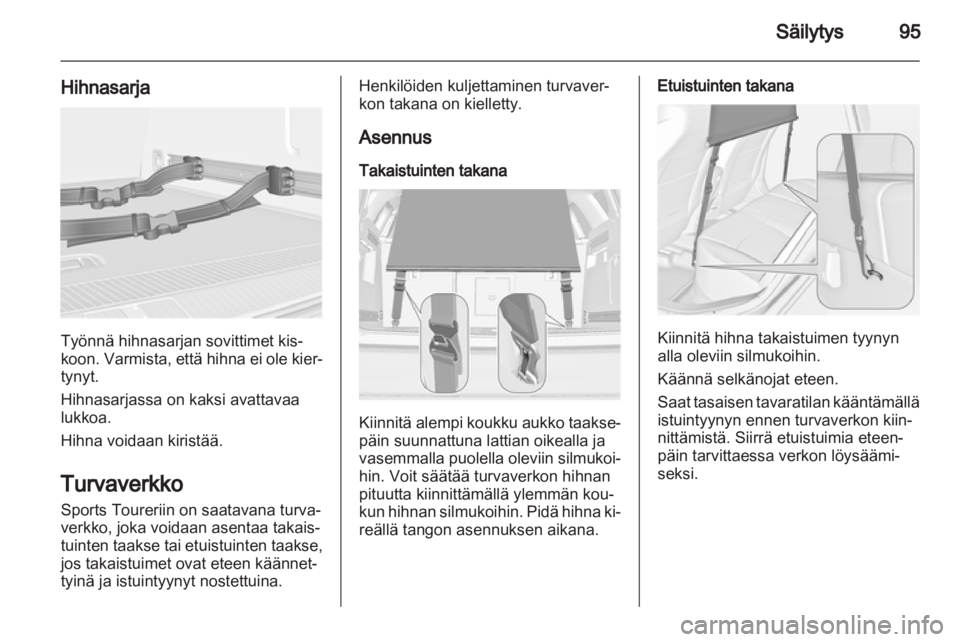 Säilytys 95

Hihnasarja

Työnnä hihnasarjan sovittimet kiskoon. Varmista, että hihna ei ole kiertynyt.

Hihnasarjassa on kaksi avattavaa lukkoa.

Hihna voidaan kiristää.

Turvaverkko

Sports Toureriin on saatavana turvaverkko, joka voidaan asentaa takaistuinten taakse tai etuistuinten taakse, jos takaistuimet ovat eteen käännettyinä ja istuintyynyt nostettuina.

Henkilöiden kuljettaminen turvaverkon takana on kielletty.

Asennus

Takaistuinten takana

Kiinnitä alempi koukku aukko taaksepäin suunnattuna lattian oikealla ja vasemmalla puolella oleviin silmukoihin. Voit säätää turvaverkon hihnan pituutta kiinnittämällä ylemmän koukun hihnan silmukoihin. Pidä hihna kireällä tangon asennuksen aikana.

Etuistuinten takana

Kiinnitä hihna takaistuimen tyynyn alla oleviin silmukoihin.

Käännä selkänojat eteen.

Saat tasaisen tavaratilan kääntämällä istuintyynyn ennen turvaverkon kiinnittämistä. Siirrä etuistuimia eteenpäin tarvittaessa verkon löysäämiseksi.

carmanualsonline.info