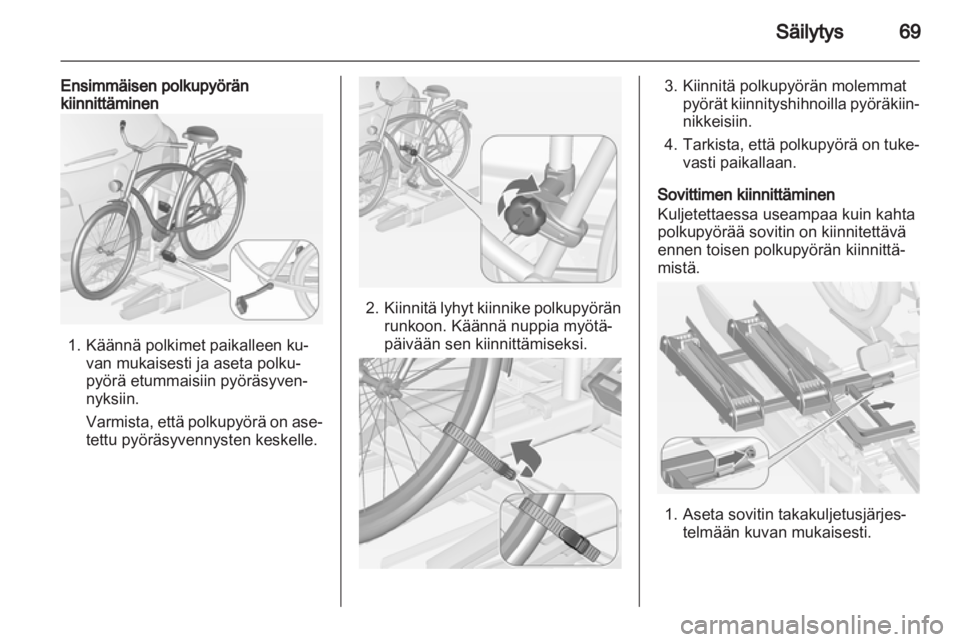 Säilytys 69

Ensimmäisen polkupyörän kiinnittäminen

1. Käännä polkimet paikalleen kuvan mukaisesti ja aseta polkupyörä etummaisiin pyöräsyvennyksiin.

Varmista, että polkupyörä on asetettu pyöräsyvennysten keskelle.

2. Kiinnitä lyhyt kiinnike polkupyörän runkoon. Käännä nuppia myötäpäivään sen kiinnittämiseksi.

3. Kiinnitä polkupyörän molemmat pyörät kiinnityshihnoilla pyöräkiinnikkeisiin.

4. Tarkista, että polkupyörä on tukevasti paikallaan.

Sovittimen kiinnittäminen
Kuljetettaessa useampaa kuin kahta polkupyörää sovitin on kiinnitettävä ennen toisen polkupyörän kiinnittämistä.

1. Aseta sovitin takakuljetusjärjestelmään kuvan mukaisesti.

carmanualsonline.info