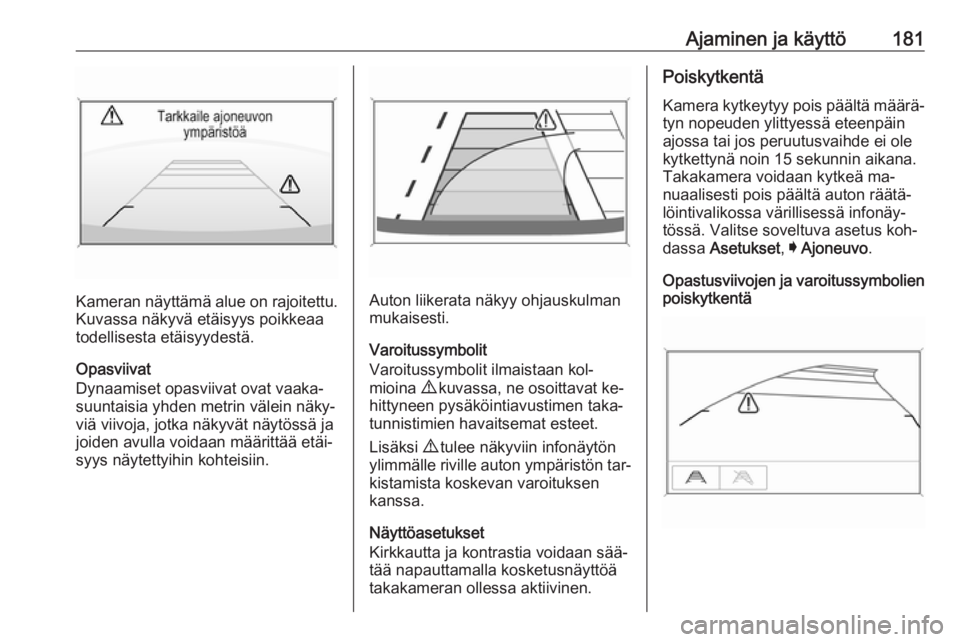 Ajaminen ja käyttö 181

Tarkkaile ajoneuvon ympäristöä

Kameran näyttämä alue on rajoitettu. Kuvassa näkyvä etäisyys poikkeaa todellisesta etäisyydestä.

Opasviivat
Dynaamiset opasviivat ovat vaakasuuntaisia yhden metrin välein näkyviä viivoja, jotka näkyvät näytössä ja joiden avulla voidaan määrittää etäisyys näytettyihin kohteisiin.

Auton liikerata näkyy ohjauskulman mukaisesti.

Varoitussymbolit
Varoitussymbolit ilmaistaan kolmioina ⚠ kuvassa, ne osoittavat kehittyneen pysäköintiavustimen takatunnistimien havaitsemat esteet.

Lisäksi ⚠ tulee näkyviin infonäytön ylimmälle riville auton ympäristön tarkistamista koskevan varoituksen kanssa.

Näyttöasetukset
Kirkkautta ja kontrastia voidaan säätää napauttamalla kosketusnäyttöä takakameran ollessa aktiivinen.

Poiskytkentä
Kamera kytkeytyy pois päältä määrätyn nopeuden ylittyessä eteenpäin ajossa tai jos peruutusvaihde ei ole kytkettynä noin 15 sekunnin aikana. Takakamera voidaan kytkeä manuaalisesti pois päältä auton räätälöintivalikossa värillisessä infonäytössä. Valitse soveltuva asetus kohdassa Asetukset, ➧ Ajoneuvo.

Opastusviivojen ja varoitussymbolien poiskytkentä

carmanualsonline.info