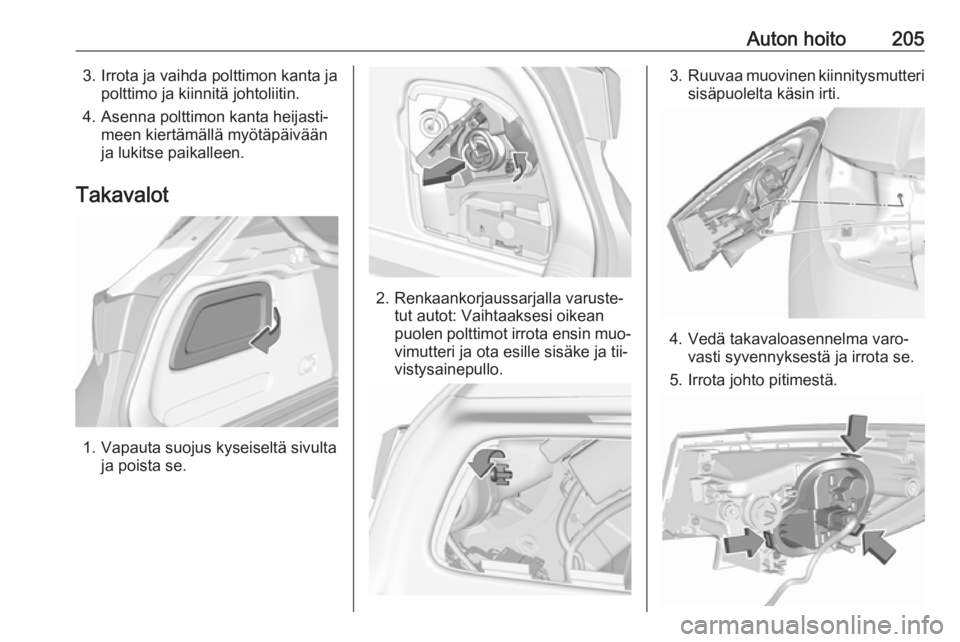 Auton hoito 205

3. Irrota ja vaihda polttimon kanta ja polttimo ja kiinnitä johtoliitin.

4. Asenna polttimon kanta heijastimeen kiertämällä myötäpäivään ja lukitse paikalleen.

Takavalot

1. Vapauta suojus kyseiseltä sivulta ja poista se.

2. Renkaankorjaussarjalla varustetut autot: Vaihtaaksesi oikean puolen polttimot irrota ensin muovimutteri ja ota esille sisäke ja tiivistysainepullo.

3. Ruuvaa muovinen kiinnitysmutteri sisäpuolelta käsin irti.

4. Vedä takavaloasennelma varovasti syvennyksestä ja irrota se.

5. Irrota johto pitimestä.

carmanualsonline.info