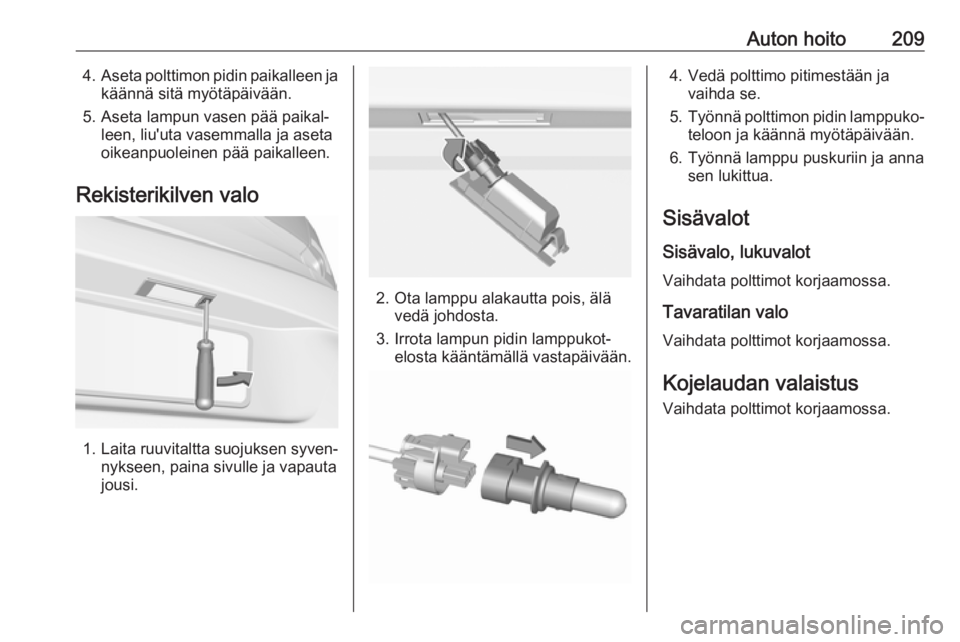 Auton hoito 209

4. Aseta polttimon pidin paikalleen ja käännä sitä myötäpäivään.
5. Aseta lampun vasen pää paikalleen, liu'uta vasemmalla ja aseta oikeanpuoleinen pää paikalleen.

Rekisterikilven valo

1. Laita ruuvitaltta suojuksen syvennykseen, paina sivulle ja vapauta jousi.

2. Ota lamppu alakautta pois, älä vedä johdosta.
3. Irrota lampun pidin lamppukotelosta kääntämällä vastapäivään.

4. Vedä polttimo pitimestään ja vaihda se.
5. Työnnä polttimon pidin lamppukoteloon ja käännä myötäpäivään.
6. Työnnä lamppu puskuriin ja anna sen lukittua.

Sisävalot

Sisävalo, lukuvalot

Vaihdata polttimot korjaamossa.

Tavaratilan valo

Vaihdata polttimot korjaamossa.

Kojelaudan valaistus

Vaihdata polttimot korjaamossa.

carmanualsonline.info