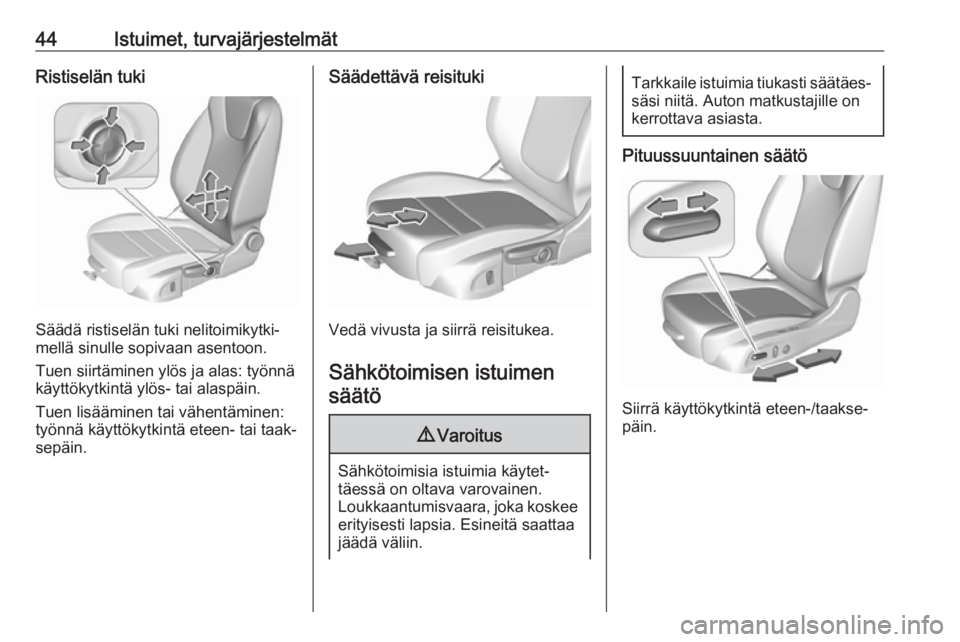 44 Istuimet, turvajärjestelmät

Ristiselän tuki

Säädä ristiselän tuki nelitoimikytkimellä sinulle sopivaan asentoon.

Tuen siirtäminen ylös ja alas: työnnä käyttökytkintä ylös- tai alaspäin.

Tuen lisääminen tai vähentäminen: työnnä käyttökytkintä eteen- tai taaksepäin.

Säädettävä reisituki

Vedä vivusta ja siirrä reisitukea.

Sähkötoimisen istuimen säätö

⚠ Varoitus

Sähkötoimisia istuimia käytettäessä on oltava varovainen. Loukkaantumisvaara, joka koskee erityisesti lapsia. Esineitä saattaa jäädä väliin.

Tarkkaile istuimia tiukasti säätäessäsi niitä. Auton matkustajille on kerrottava asiasta.

Pituussuuntainen säätö

Siirrä käyttökytkintä eteen-/taaksepäin.

carmanualsonline.info