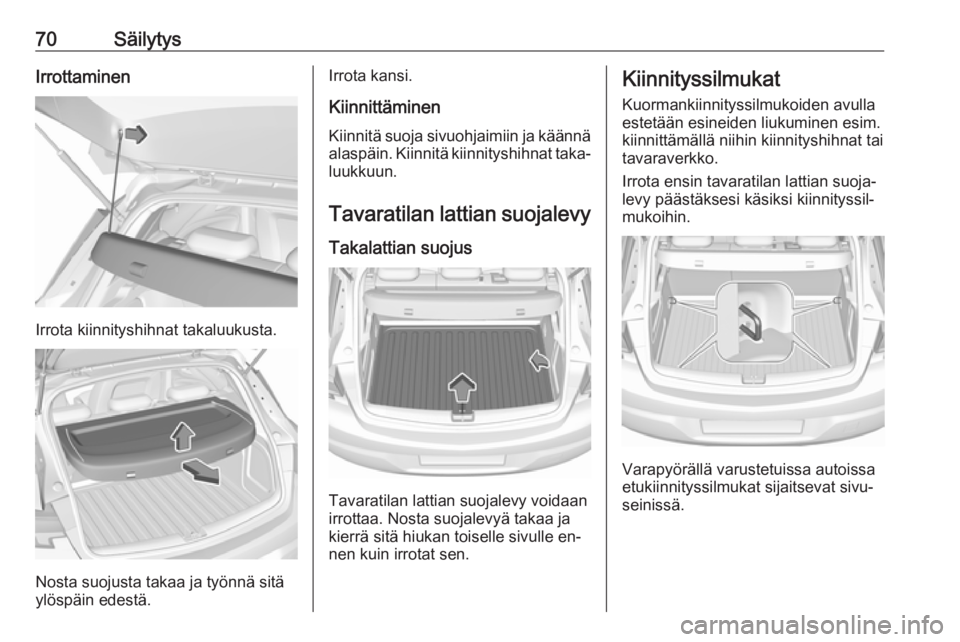 70 Säilytys

Irrottaminen

Irrota kiinnityshihnat takaluukusta.

Nosta suojusta takaa ja työnnä sitä ylöspäin edestä.

Irrota kansi.

Kiinnittäminen

Kiinnitä suoja sivuohjaimiin ja käännä alaspäin. Kiinnitä kiinnityshihnat takaluukkuun.

Tavaratilan lattian suojalevy

Takalattian suojus

Tavaratilan lattian suojalevy voidaan irrottaa. Nosta suojalevyä takaa ja kierrä sitä hiukan toiselle sivulle ennen kuin irrotat sen.

Kiinnityssilmukat

Kuormankiinnityssilmukoiden avulla estetään esineiden liukuminen esim. kiinnittämällä niihin kiinnityshihnat tai tavaraverkko.

Irrota ensin tavaratilan lattian suojalevy päästäksesi käsiksi kiinnityssilmukoihin.

Varapyörällä varustetuissa autoissa etukiinnityssilmukat sijaitsevat sivuseinissä.

carmanualsonline.info