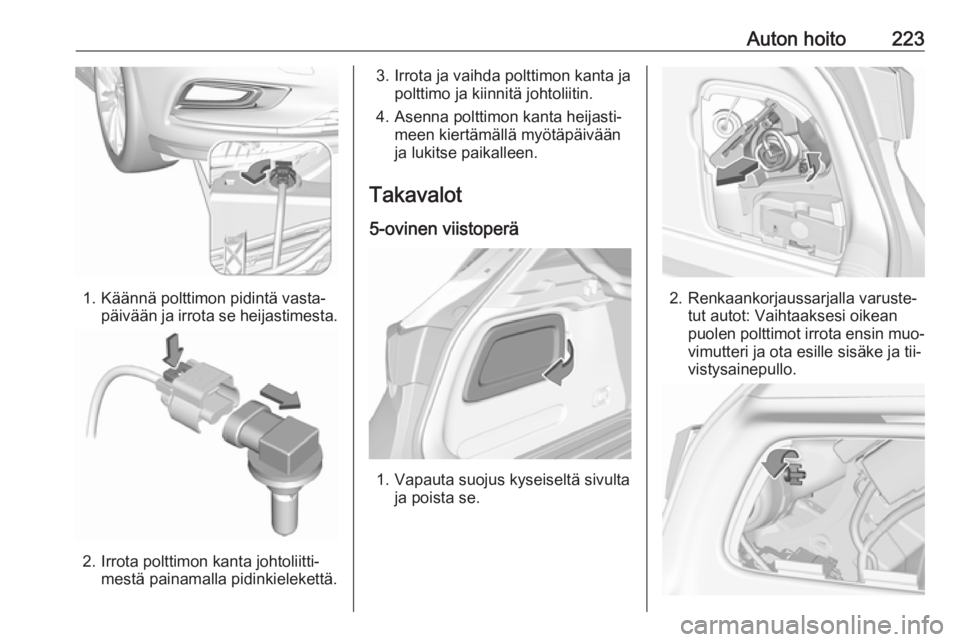 Auton hoito 223

1. Käännä polttimon pidintä vastapäivään ja irrota se heijastimesta.

2. Irrota polttimon kanta johtoliittimestä painamalla pidinkielekettä.

3. Irrota ja vaihda polttimon kanta ja polttimo ja kiinnitä johtoliitin.

4. Asenna polttimon kanta heijastimeen kiertämällä myötäpäivään ja lukitse paikalleen.

Takavalot

5-ovinen viistoperä

1. Vapauta suojus kyseiseltä sivulta ja poista se.

2. Renkaankorjaussarjalla varustetut autot: Vaihtaaksesi oikean puolen polttimot irrota ensin muovimutteri ja ota esille sisäke ja tiivistysainepullo.

carmanualsonline.info