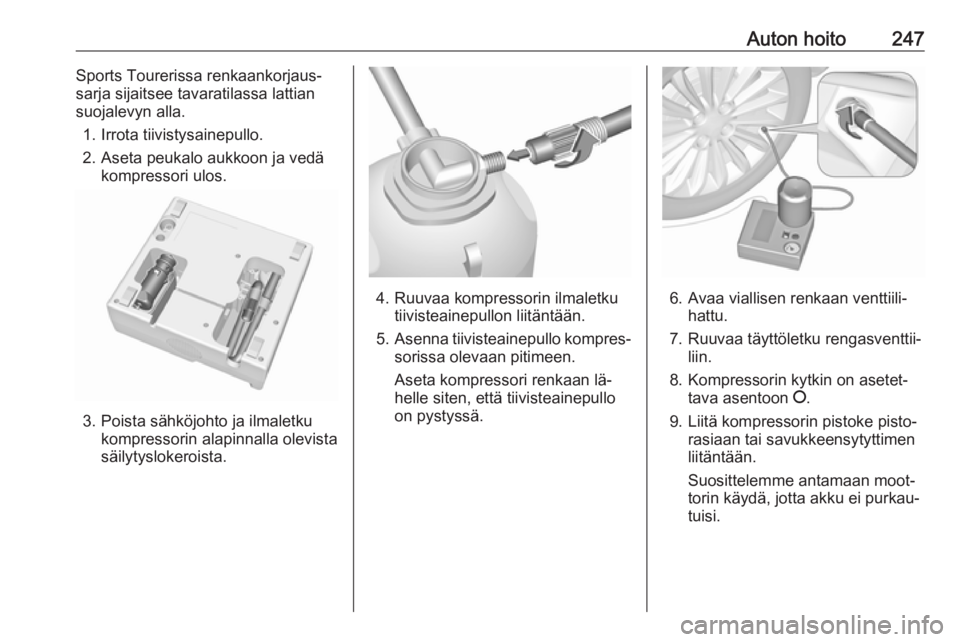 Auton hoito 247

Sports Tourerissa renkaankorjaussarja sijaitsee tavaratilassa lattian suojalevyn alla.

1. Irrota tiivistysainepullo.
2. Aseta peukalo aukkoon ja vedä kompressori ulos.

3. Poista sähköjohto ja ilmaletku kompressorin alapinnalla olevista säilytyslokeroista.

4. Ruuvaa kompressorin ilmaletku tiivisteainepullon liitäntään.
5. Asenna tiivisteainepullo kompressorissa olevaan pitimeen.

Aseta kompressori renkaan lähelle siten, että tiivisteainepullo on pystyssä.

6. Avaa viallisen renkaan venttiilihattu.
7. Ruuvaa täyttöletku rengasventtiiliin.
8. Kompressorin kytkin on asetettava asentoon O.
9. Liitä kompressorin pistoke pistorasiaan tai savukkeensytyttimen liitäntään.

Suosittelemme antamaan moottorin käydä, jotta akku ei purkautuisi.

carmanualsonline.info