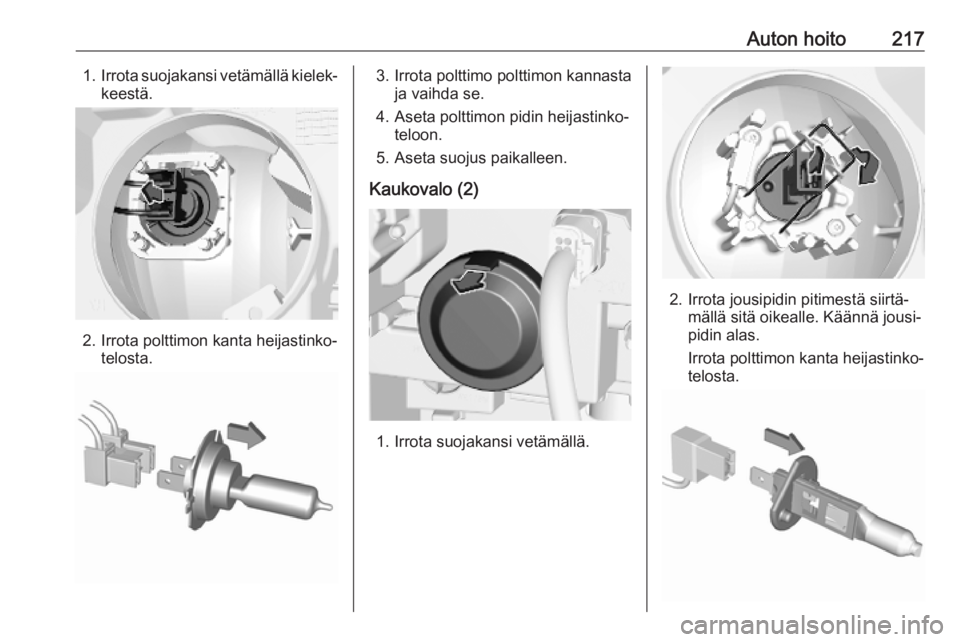 Auton hoito 217

1. Irrota suojakansi vetämällä kielekkeestä.

2. Irrota polttimon kanta heijastinkotelosta.

3. Irrota polttimo polttimon kannasta ja vaihda se.

4. Aseta polttimon pidin heijastinkoteloon.

5. Aseta suojus paikalleen.

Kaukovalo (2)

1. Irrota suojakansi vetämällä.

2. Irrota jousipidin pitimestä siirtämällä sitä oikealle. Käännä jousipidin alas.

Irrota polttimon kanta heijastinkotelosta.

carmanualsonline.info