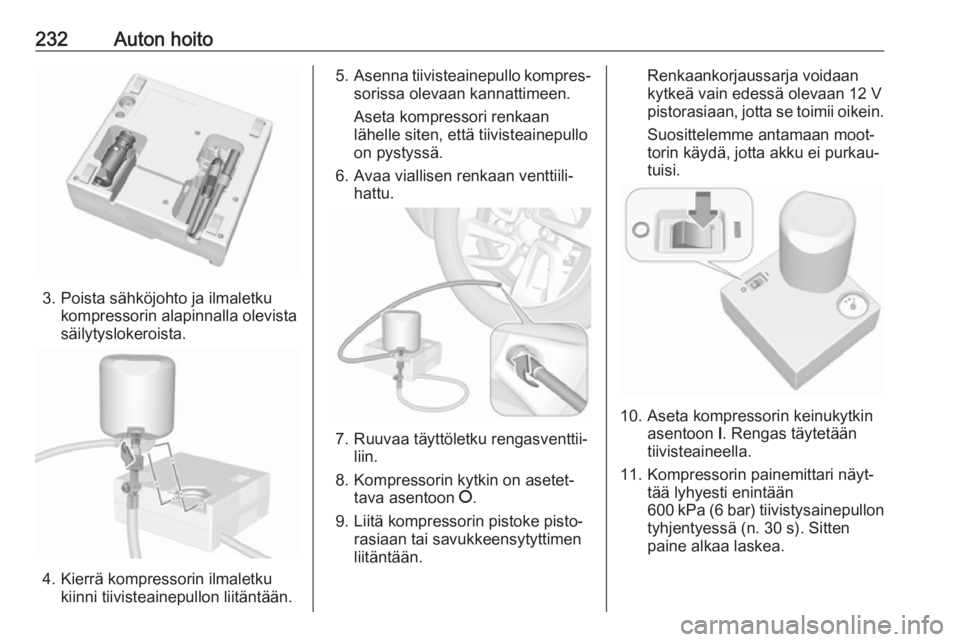 232 Auton hoito

3. Poista sähköjohto ja ilmaletku kompressorin alapinnalla olevista säilytyslokeroista.

4. Kierrä kompressorin ilmaletku kiinni tiivisteainepullon liitäntään.

5. Asenna tiivisteainepullo kompressorissa olevaan kannattimeen.

Aseta kompressori renkaan lähelle siten, että tiivisteainepullo on pystyssä.

6. Avaa viallisen renkaan venttiilihattu.

7. Ruuvaa täyttöletku rengasventtiiliin.

8. Kompressorin kytkin on asetettava asentoon O.

9. Liitä kompressorin pistoke pistorasiaan tai savukkeensytyttimen liitäntään.

Renkaankorjaussarja voidaan kytkeä vain edessä olevaan 12 V pistorasiaan, jotta se toimii oikein.

Suosittelemme antamaan moottorin käydä, jotta akku ei purkautuisi.

10. Aseta kompressorin keinukytkin asentoon I. Rengas täytetään tiivisteaineella.

11. Kompressorin painemittari näyttää lyhyesti enintään 600 kPa (6 bar) tiivistysainepullon tyhjentyessä (n. 30 s). Sitten paine alkaa laskea.

carmanualsonline.info