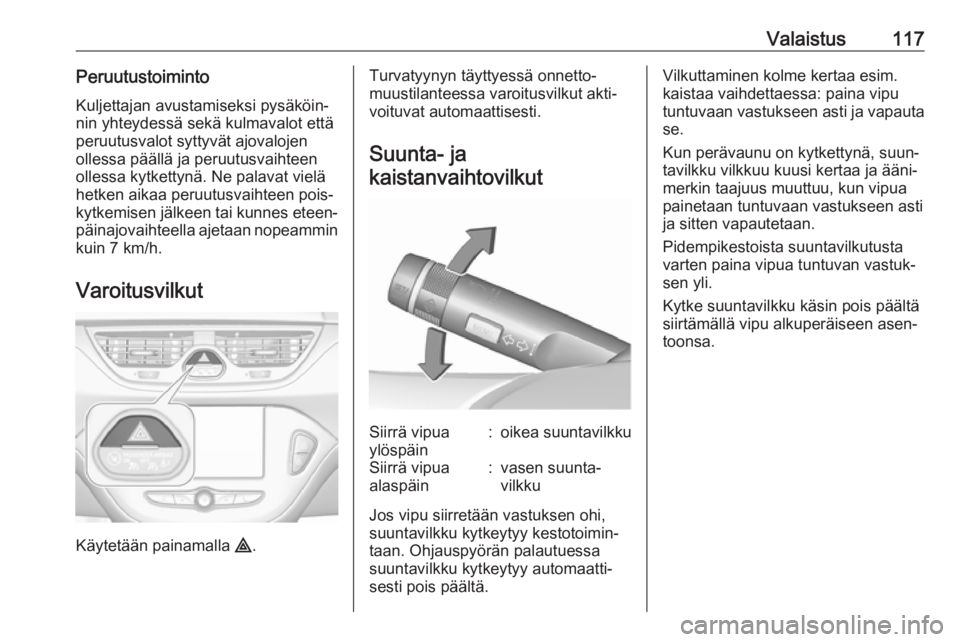 Valaistus 117

Peruutustoiminto

Kuljettajan avustamiseksi pysäköinnin yhteydessä sekä kulmavalot että peruutusvalot syttyvät ajovalojen ollessa päällä ja peruutusvaihteen ollessa kytkettynä. Ne palavat vielä hetken aikaa peruutusvaihteen poiskytkemisen jälkeen tai kunnes eteenpäinajovaihteella ajetaan nopeammin kuin 7 km/h.

Varoitusvilkut

Käytetään painamalla ⚠.

Turvatyynyn täyttyessä onnettomuustilanteessa varoitusvilkut aktivoituvat automaattisesti.

Suunta- ja kaistanvaihtovilkut

| Siirrä vipua ylöspäin | : | oikea suuntavilkku |
|---|---|---|
| Siirrä vipua alaspäin | : | vasen suuntavilkku |

Jos vipu siirretään vastuksen ohi, suuntavilkku kytkeytyy kestotoimintaan. Ohjauspyörän palautuessa suuntavilkku kytkeytyy automaattisesti pois päältä.

Vilkuttaminen kolme kertaa esim. kaistaa vaihdettaessa: paina vipu tuntuvaan vastukseen asti ja vapauta se.

Kun perävaunu on kytkettynä, suuntavilkku vilkkuu kuusi kertaa ja äänimerkin taajuus muuttuu, kun vipua painetaan tuntuvaan vastukseen asti ja sitten vapautetaan.

Pidempikestoista suuntavilkutusta varten paina vipua tuntuvan vastuksen yli.

Kytke suuntavilkku käsin pois päältä siirtämällä vipu alkuperäiseen asentoonsa.

carmanualsonline.info