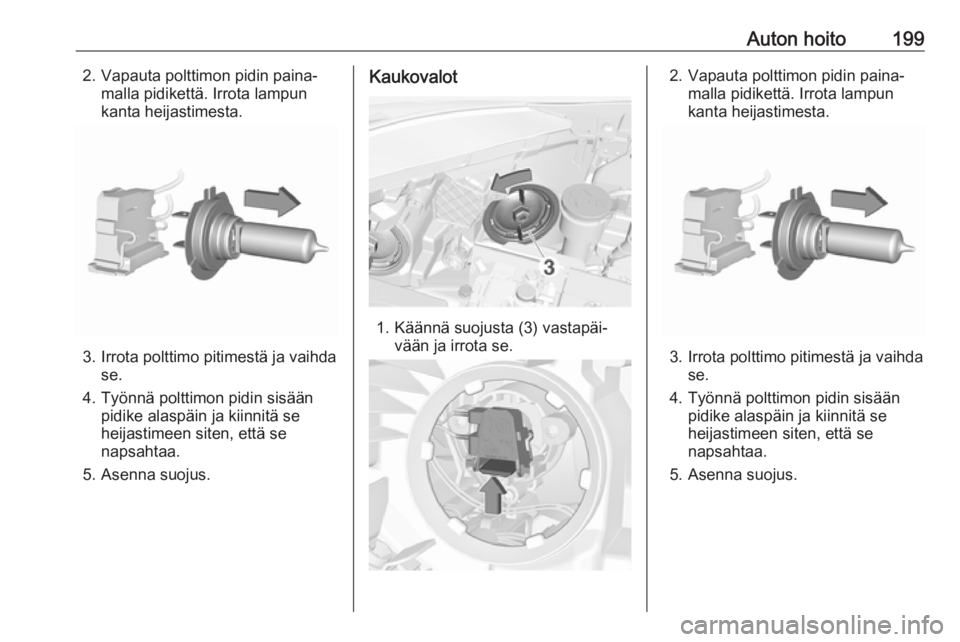 Auton hoito 199

2. Vapauta polttimon pidin painamalla pidikettä. Irrota lampun kanta heijastimesta.

3. Irrota polttimo pitimestä ja vaihda se.

4. Työnnä polttimon pidin sisään pidike alaspäin ja kiinnitä se heijastimeen siten, että se napsahtaa.

5. Asenna suojus.

Kaukovalot

3

1. Käännä suojusta (3) vastapäivään ja irrota se.

2. Vapauta polttimon pidin painamalla pidikettä. Irrota lampun kanta heijastimesta.

3. Irrota polttimo pitimestä ja vaihda se.

4. Työnnä polttimon pidin sisään pidike alaspäin ja kiinnitä se heijastimeen siten, että se napsahtaa.

5. Asenna suojus.

carmanualsonline.info