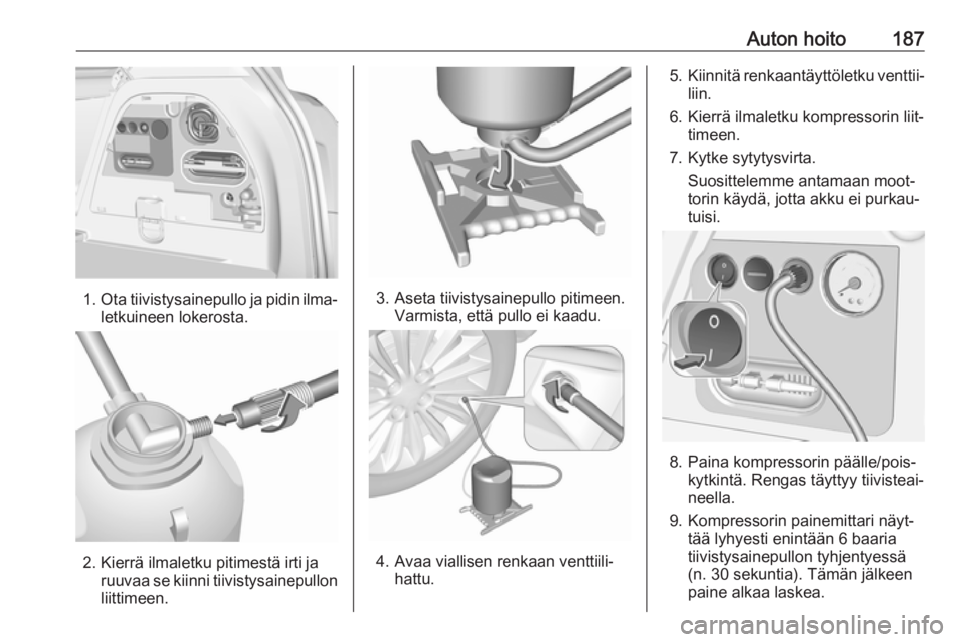 Auton hoito 187

1. Ota tiivistysainepullo ja pidin ilmaletkuineen lokerosta.

2. Kierrä ilmaletku pitimestä irti ja ruuvaa se kiinni tiivistysainepullon liittimeen.

3. Aseta tiivistysainepullo pitimeen. Varmista, että pullo ei kaadu.

4. Avaa viallisen renkaan venttiilihattu.

5. Kiinnitä renkaantäyttöletku venttiiliin.

6. Kierrä ilmaletku kompressorin liittimeen.

7. Kytke sytytysvirta.
Suosittelemme antamaan moottorin käydä, jotta akku ei purkautuisi.

8. Paina kompressorin päälle/poiskytkintä. Rengas täyttyy tiivisteaineella.

9. Kompressorin painemittari näyttää lyhyesti enintään 6 baaria tiivistysainepullon tyhjentyessä (n. 30 sekuntia). Tämän jälkeen paine alkaa laskea.

carmanualsonline.info