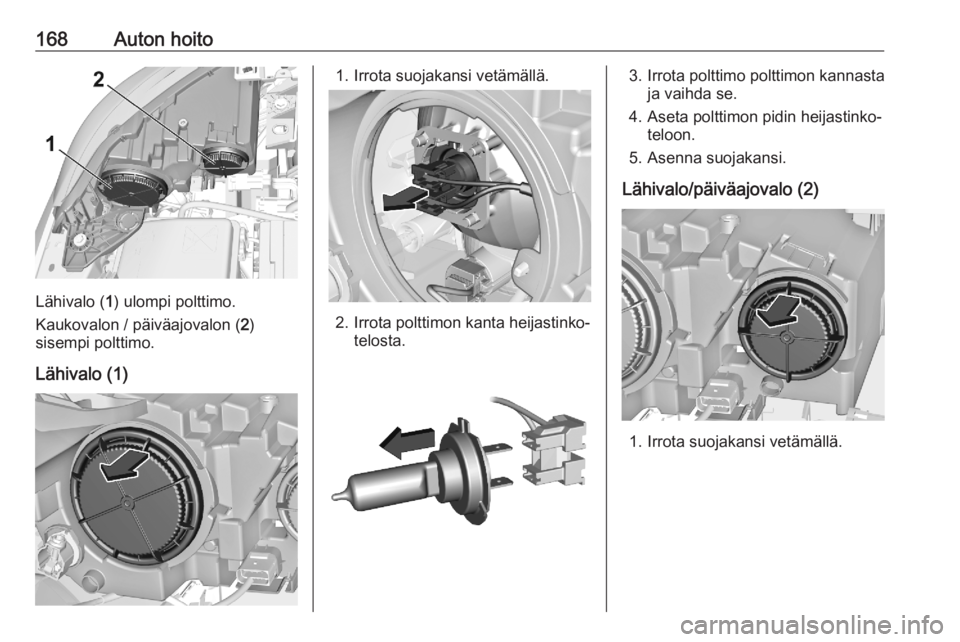 168 Auton hoito

2

1

Lähivalo (1) ulompi polttimo.

Kaukovalon / päiväajovalon (2) sisempi polttimo.

Lähivalo (1)

1. Irrota suojakansi vetämällä.

2. Irrota polttimon kanta heijastinkotelosta.

3. Irrota polttimo polttimon kannasta ja vaihda se.

4. Aseta polttimon pidin heijastinkoteloon.

5. Asenna suojakansi.

Lähivalo/päiväajovalo (2)

1. Irrota suojakansi vetämällä.

carmanualsonline.info