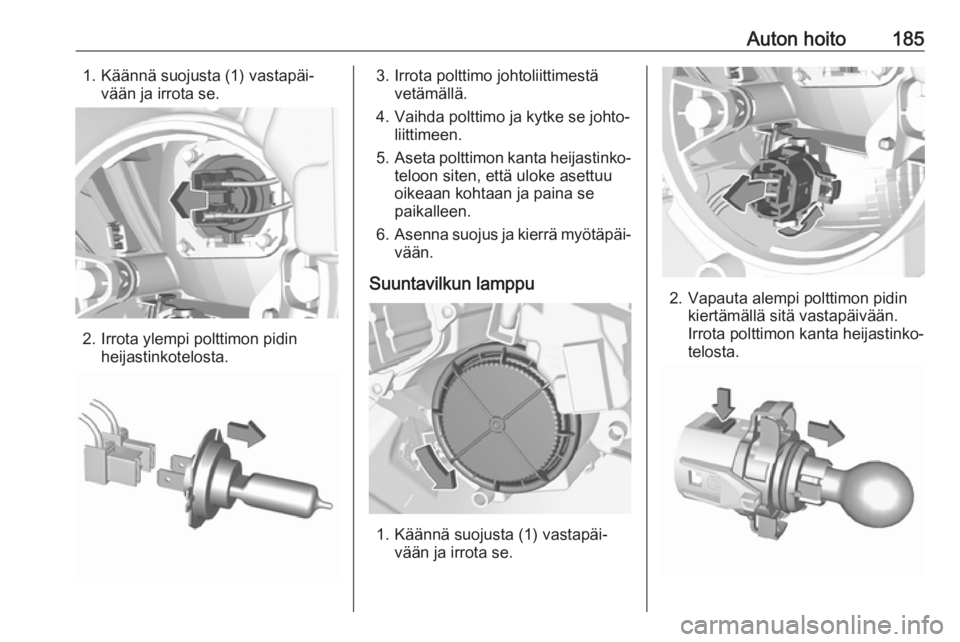 Auton hoito 185

1. Käännä suojusta (1) vastapäivään ja irrota se.

2. Irrota ylempi polttimon pidin heijastinkotelosta.

3. Irrota polttimo johtoliittimestä vetämällä.

4. Vaihda polttimo ja kytke se johtoliittimeen.

5. Aseta polttimon kanta heijastinkoteloon siten, että uloke asettuu oikeaan kohtaan ja paina se paikalleen.

6. Asenna suojus ja kierrä myötäpäivään.

Suuntavilkun lamppu

1. Käännä suojusta (1) vastapäivään ja irrota se.

2. Vapauta alempi polttimon pidin kiertämällä sitä vastapäivään. Irrota polttimon kanta heijastinkotelosta.

carmanualsonline.info