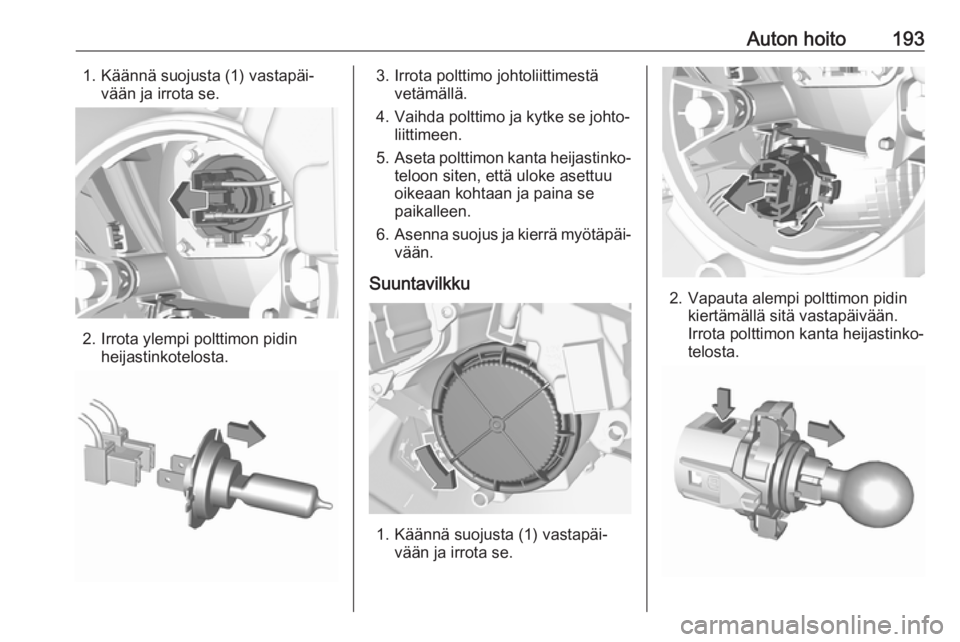 Auton hoito 193

1. Käännä suojusta (1) vastapäivään ja irrota se.

2. Irrota ylempi polttimon pidin heijastinkotelosta.

3. Irrota polttimo johtoliittimestä vetämällä.

4. Vaihda polttimo ja kytke se johtoliittimeen.

5. Aseta polttimon kanta heijastinkoteloon siten, että uloke asettuu oikeaan kohtaan ja paina se paikalleen.

6. Asenna suojus ja kierrä myötäpäivään.

Suuntavilkku

1. Käännä suojusta (1) vastapäivään ja irrota se.

2. Vapauta alempi polttimon pidin kiertämällä sitä vastapäivään. Irrota polttimon kanta heijastinkotelosta.

carmanualsonline.info