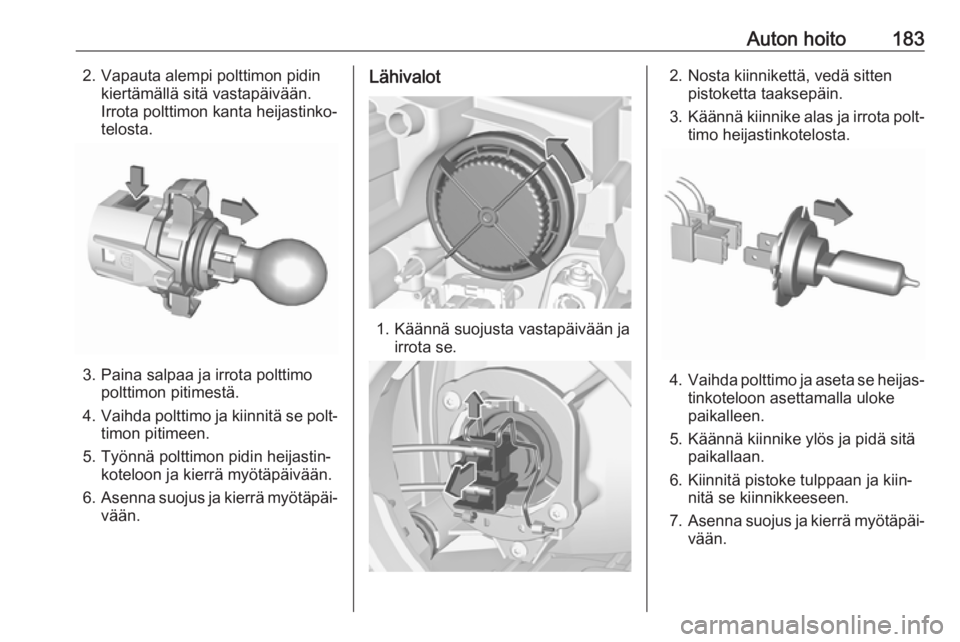 Auton hoito 183

2. Vapauta alempi polttimon pidin kiertämällä sitä vastapäivään. Irrota polttimon kanta heijastinkotelosta.

3. Paina salpaa ja irrota polttimo polttimon pitimestä.
4. Vaihda polttimo ja kiinnitä se polttimon pitimeen.
5. Työnnä polttimon pidin heijastinkoteloon ja kierrä myötäpäivään.
6. Asenna suojus ja kierrä myötäpäivään.

Lähivalot

1. Käännä suojusta vastapäivään ja irrota se.

2. Nosta kiinnikettä, vedä sitten pistoketta taaksepäin.
3. Käännä kiinnike alas ja irrota polttimo heijastinkotelosta.

4. Vaihda polttimo ja aseta se heijastinkoteloon asettamalla uloke paikalleen.
5. Käännä kiinnike ylös ja pidä sitä paikallaan.
6. Kiinnitä pistoke tulppaan ja kiinnitä se kiinnikkeeseen.
7. Asenna suojus ja kierrä myötäpäivään.

carmanualsonline.info