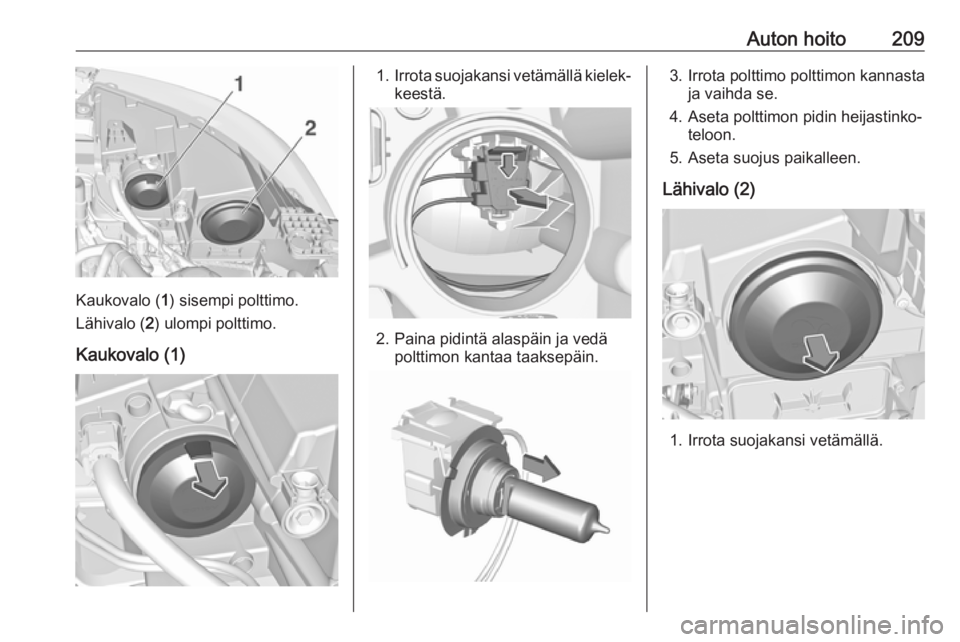 Auton hoito 209

1

2

Kaukovalo (1) sisempi polttimo.

Lähivalo (2) ulompi polttimo.

Kaukovalo (1)

1. Irrota suojakansi vetämällä kielekkeestä.

2. Paina pidintä alaspäin ja vedä polttimon kantaa taaksepäin.

3. Irrota polttimo polttimon kannasta ja vaihda se.

4. Aseta polttimon pidin heijastinkoteloon.

5. Aseta suojus paikalleen.

Lähivalo (2)

1. Irrota suojakansi vetämällä.

carmanualsonline.info