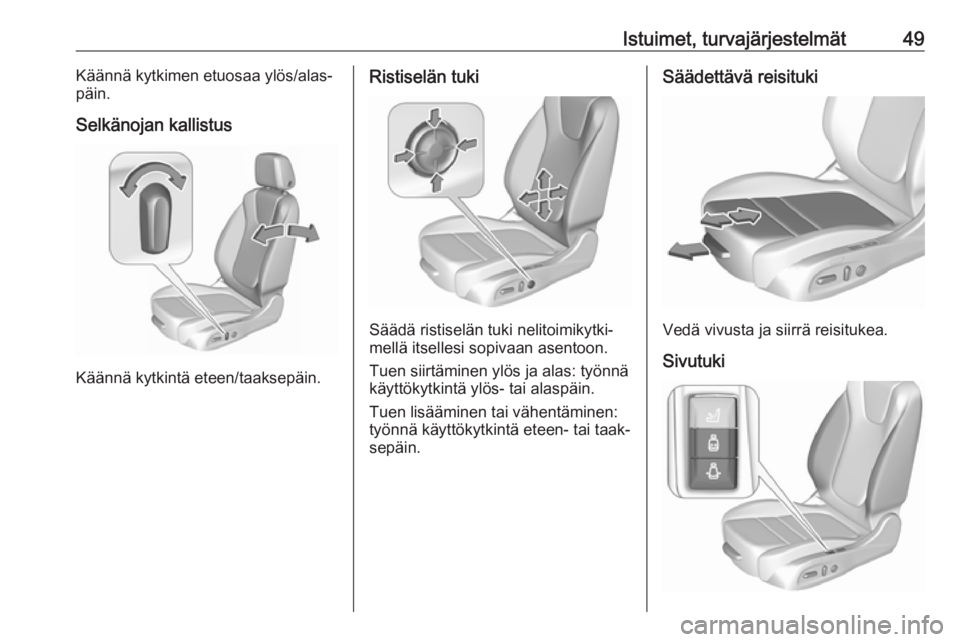 Istuimet, turvajärjestelmät 49

Käännä kytkimen etuosaa ylös/alaspäin.

Selkänojan kallistus

Käännä kytkintä eteen/taaksepäin.

Ristiselän tuki

Säädä ristiselän tuki nelitoimikytkimellä itsellesi sopivaan asentoon.

Tuen siirtäminen ylös ja alas: työnnä käyttökytkintä ylös- tai alaspäin.

Tuen lisääminen tai vähentäminen: työnnä käyttökytkintä eteen- tai taaksepäin.

Säädettävä reisituki

Vedä vivusta ja siirrä reisitukea.

Sivutuki

carmanualsonline.info