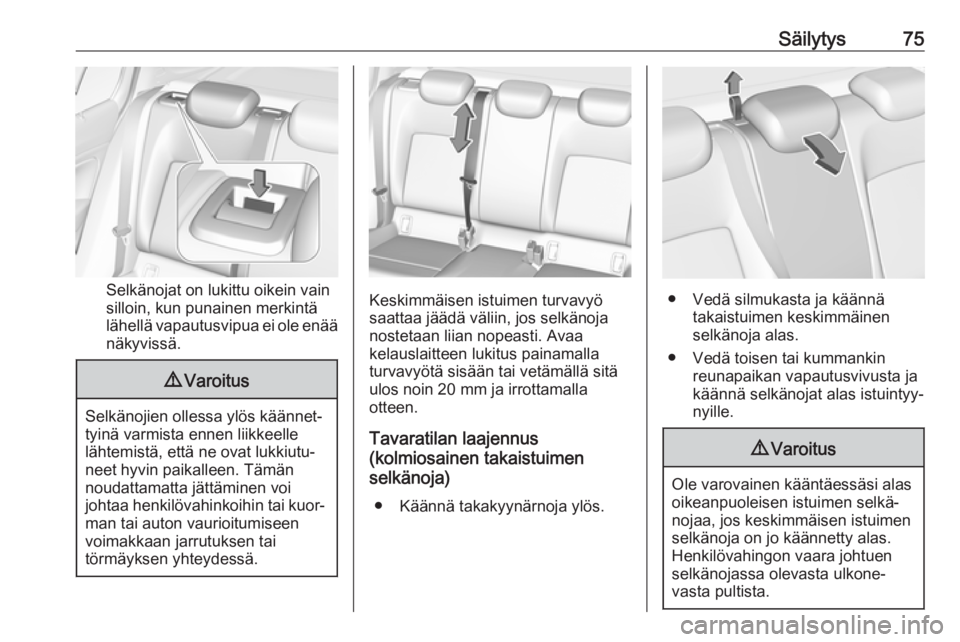 Säilytys 75

Selkänojat on lukittu oikein vain silloin, kun punainen merkintä lähellä vapautusvipua ei ole enää näkyvissä.

⚠ Varoitus

Selkänojien ollessa ylös käännettyinä varmista ennen liikkeelle lähtemistä, että ne ovat lukkiutuneet hyvin paikalleen. Tämän noudattamatta jättäminen voi johtaa henkilövahinkoihin tai kuorman tai auton vaurioitumiseen voimakkaan jarrutuksen tai törmäyksen yhteydessä.

Keskimmäisen istuimen turvavyö saattaa jäädä väliin, jos selkänoja nostetaan liian nopeasti. Avaa kelauslaitteen lukitus painamalla turvavyötä sisään tai vetämällä sitä ulos noin 20 mm ja irrottamalla otteen.

Tavaratilan laajennus (kolmiosainen takaistuimen selkänoja)

● Käännä takakyynärnoja ylös.

● Vedä silmukasta ja käännä takaistuimen keskimmäinen selkänoja alas.

● Vedä toisen tai kummankin reunapaikan vapautusvivusta ja käännä selkänojat alas istuintyynyille.

⚠ Varoitus

Ole varovainen kääntäessäsi alas oikeanpuoleisen istuimen selkänojaa, jos keskimmäisen istuimen selkänoja on jo käännetty alas. Henkilövahingon vaara johtuen selkänojassa olevasta ulkonevasta pultista.

carmanualsonline.info